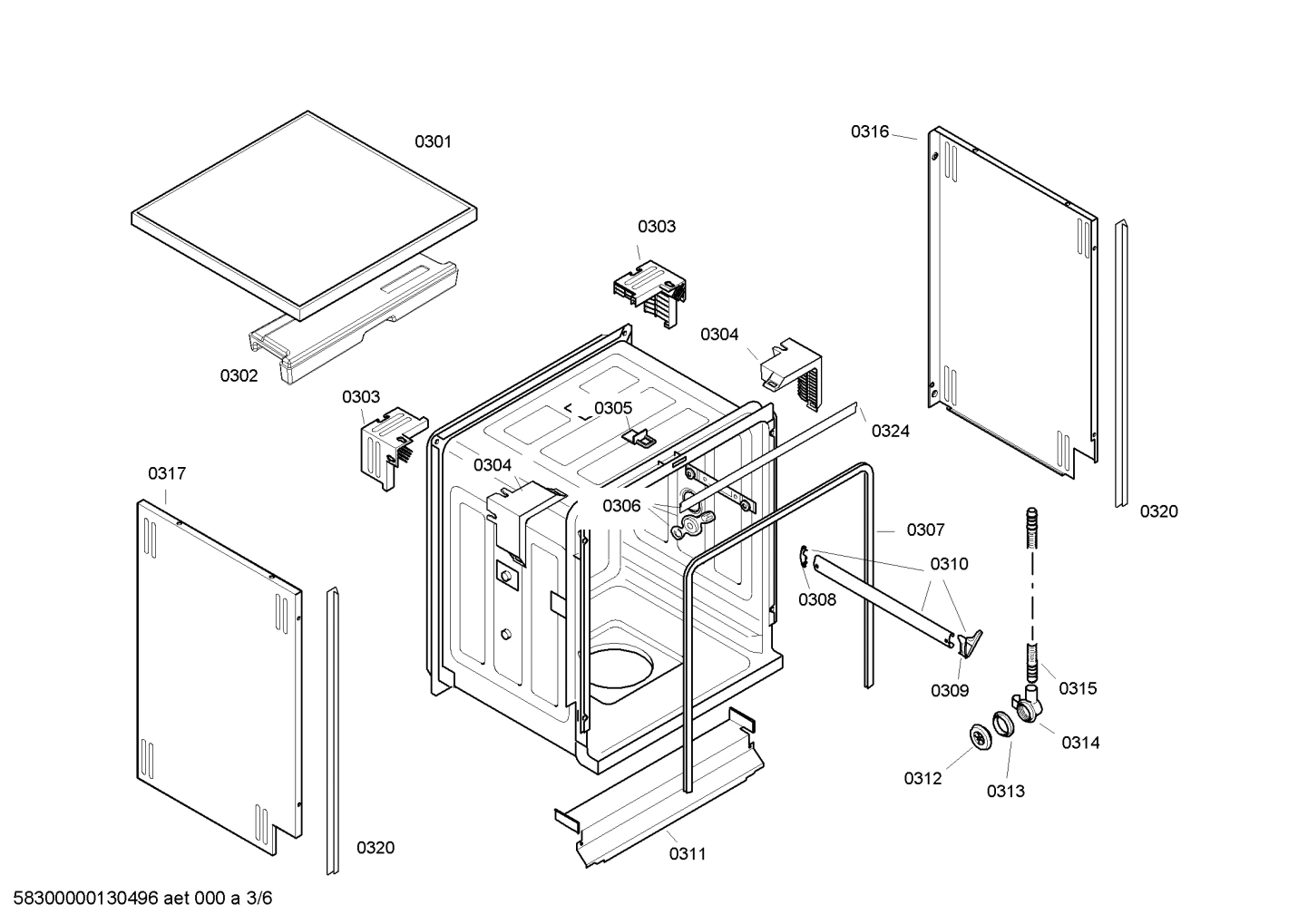 0301

0316

0303

0304

0302

0303

0305

0324

0317

0304

0306

0320

0307

0310

0308

0309

0315

0314

0312

0313

0320

0311

58300000130496 aet 000 a 3/6