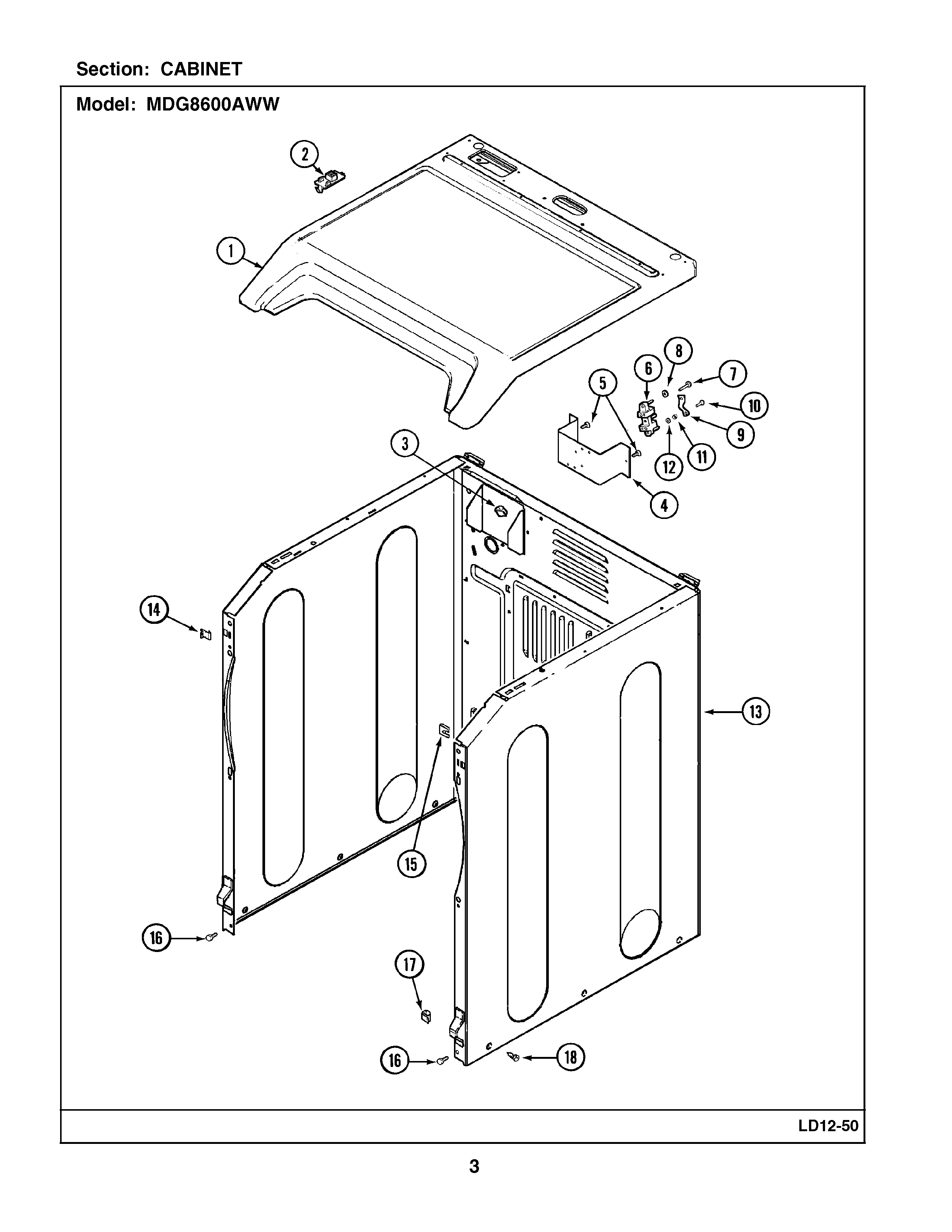 Section: CABINET

Model: MDG8600AWW

2

1

8

6

7

5

10

9

3

12

11

4

14

13

15

16

17

16

18

LD12-50

3