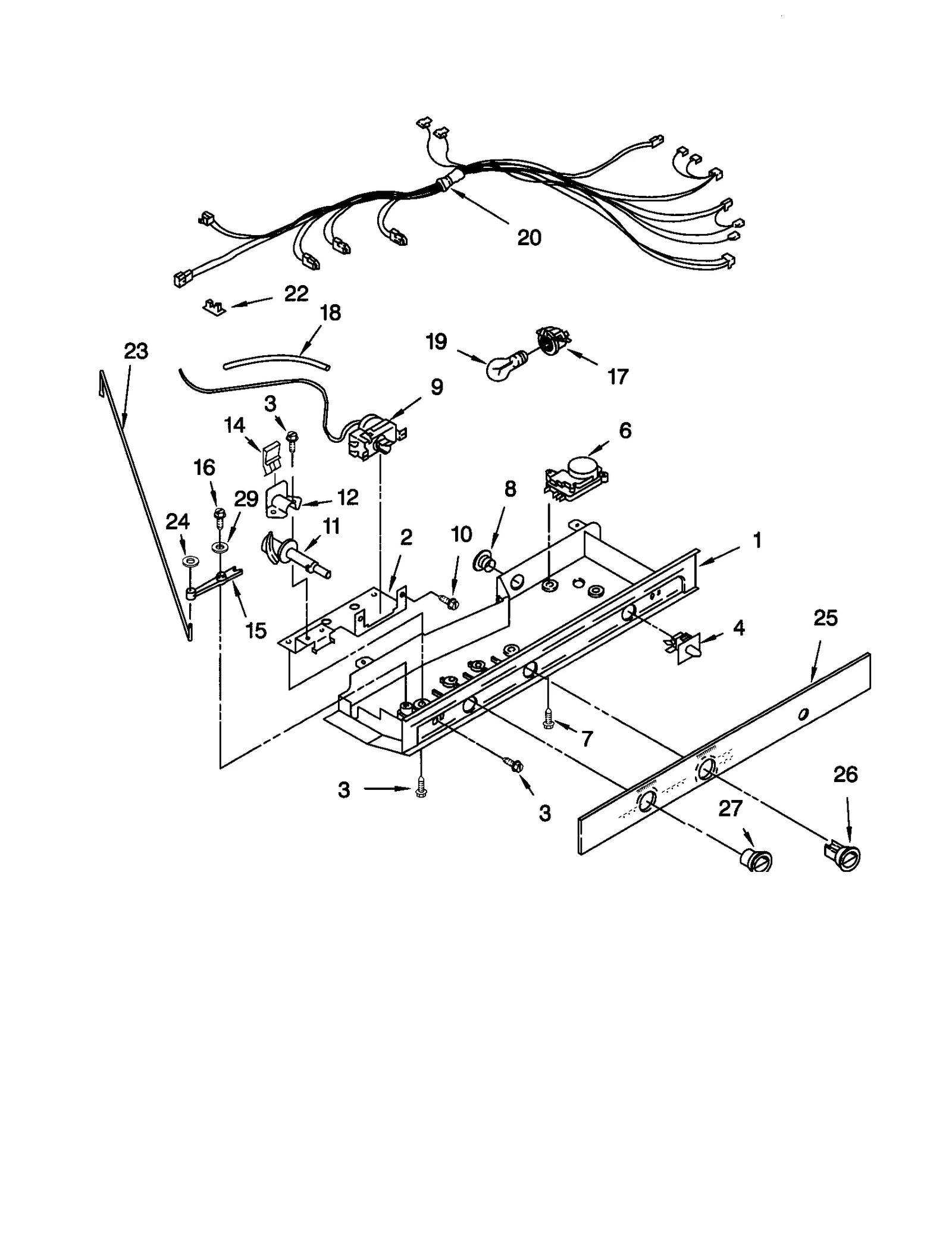 20
22
18
23
19
17
9
3
14
6
16
29
12
8
24
11
2
10
1
15
4
25
7
3
3
26
27