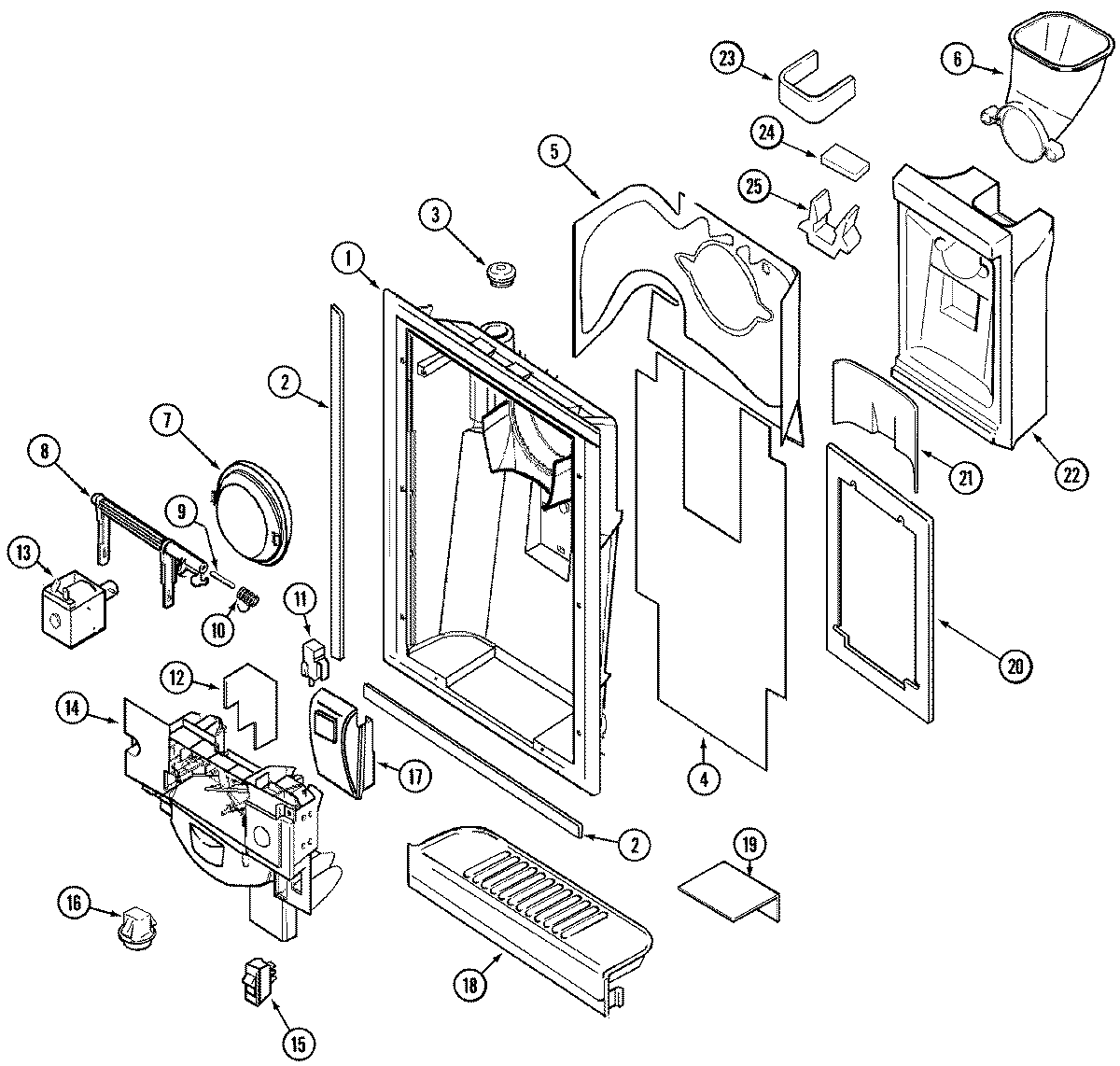 23
6
24
5
25
3
1
2
7
8
9
13
10
11
12
14
17
21
22
20
4
2
19
16
18
15