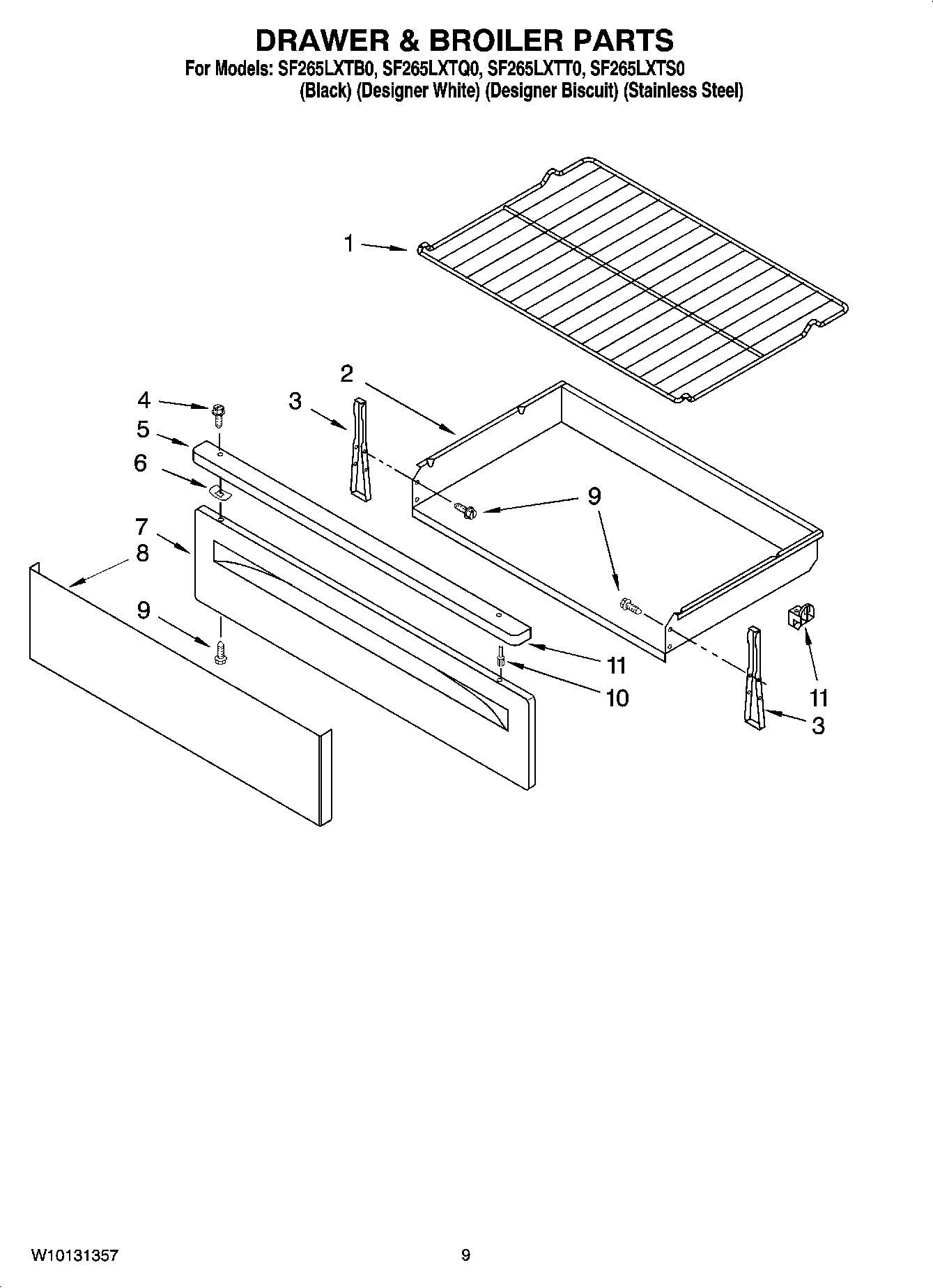 DRAWER & BROILER PARTS
For Models: SF265LXTB0, SF265LXTQ0, SF265LXTT0, SF265LXTS0
(Black) (Designer White) (Designer Biscuit) (Stainless Steel)

1
2
3
4
5
6
7
8
9
9
9
11
10
11
3

W10131357
9