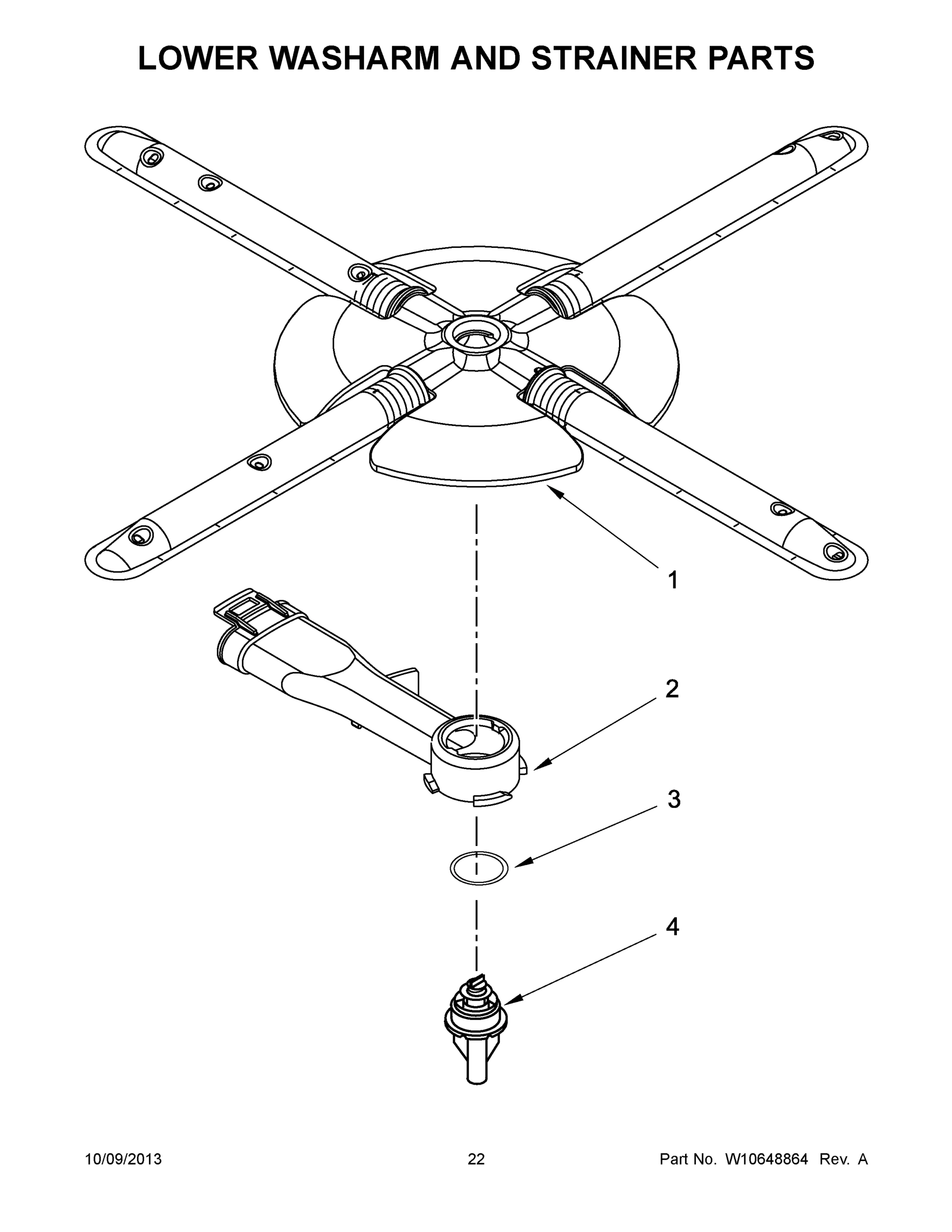 LOWER WASHARM AND STRAINER PARTS

1

2

3

4

10/09/2013 22 Part No. W10648864 Rev. A