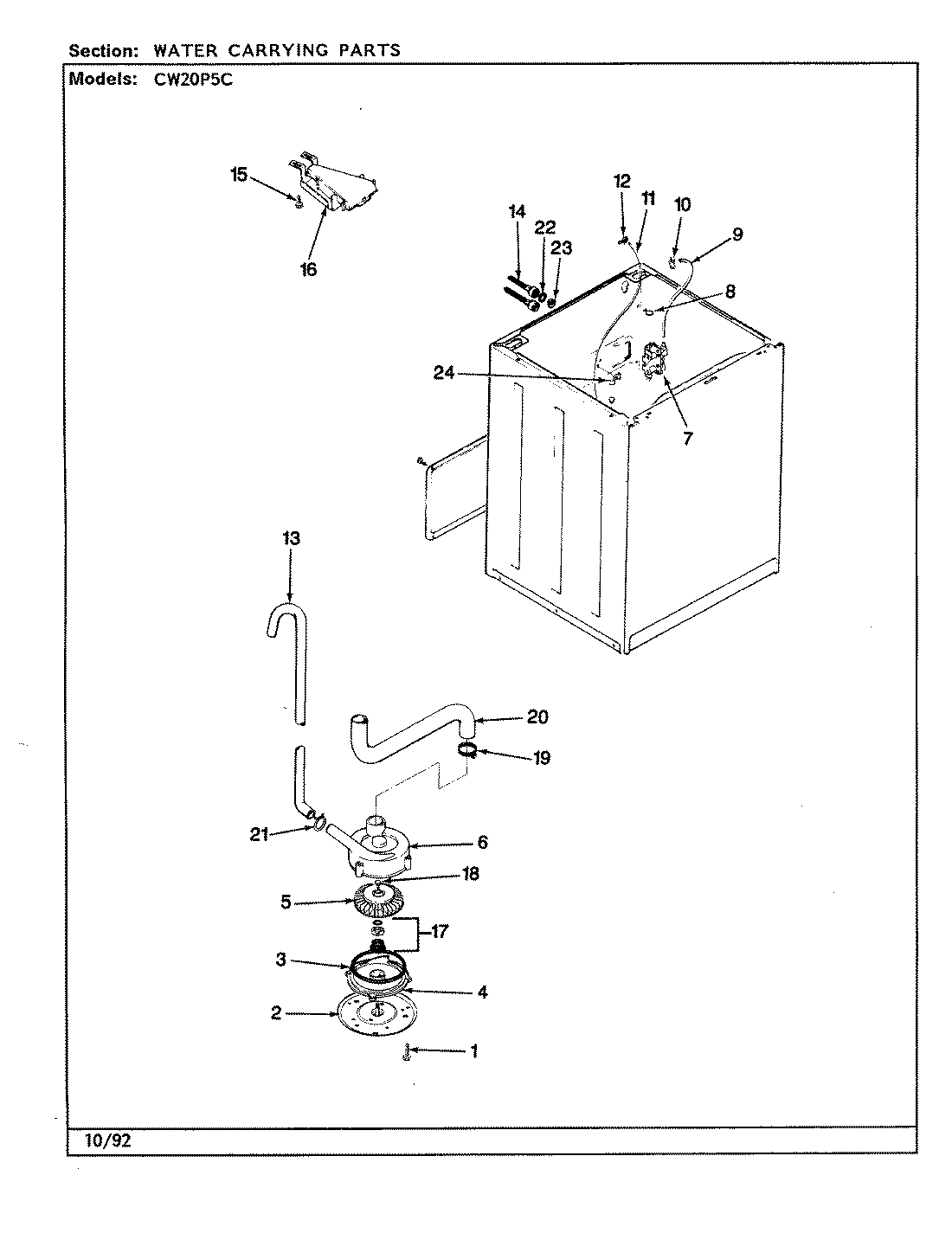 Section: WATER CARRYING PARTS
Models: CW20P5C

15
16
12
11
10
9
14
22
23
8
24
7
13
20
19
21
6
18
5
17
3
4
2
1

10/92