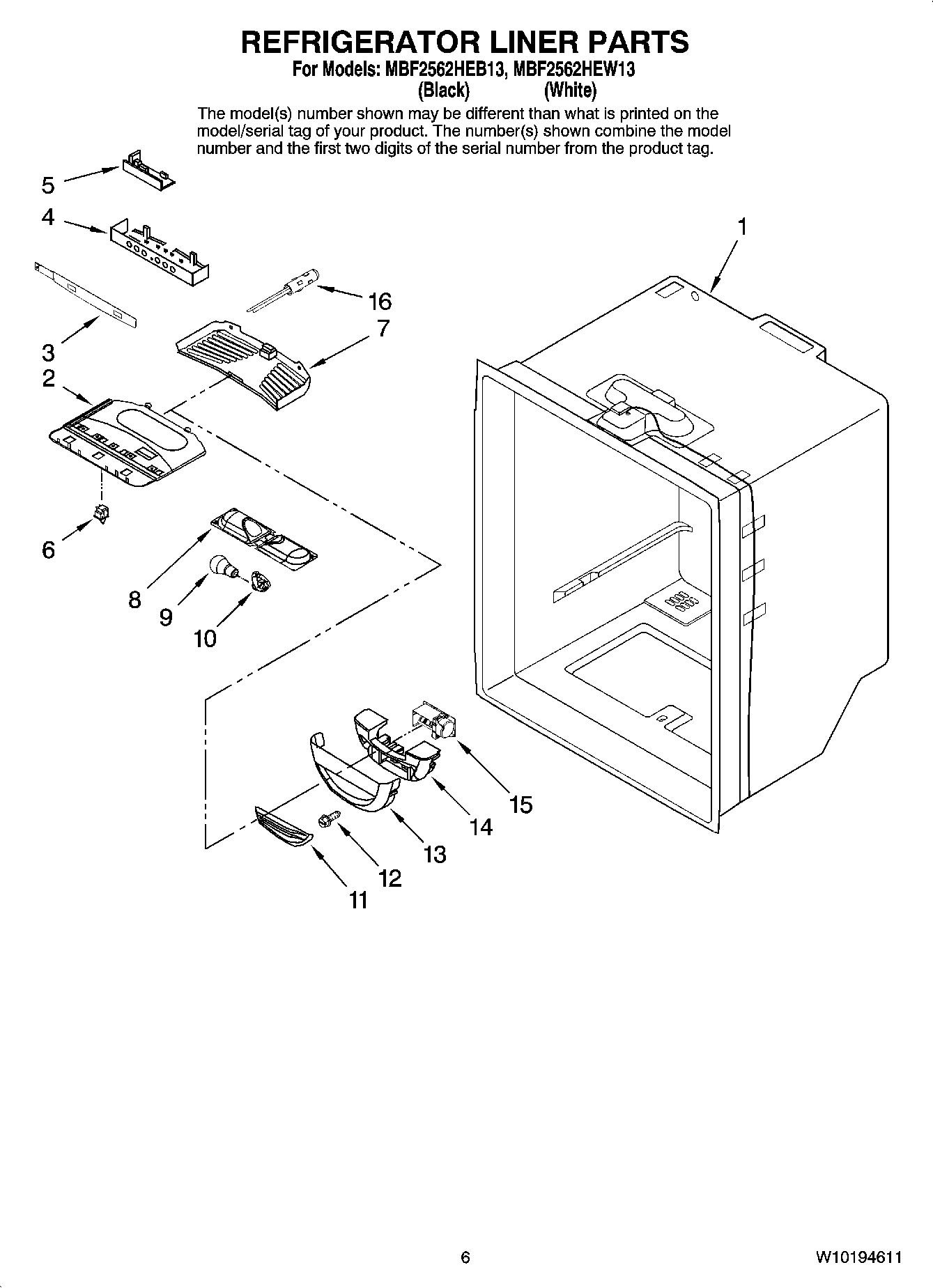 REFRIGERATOR LINER PARTS
For Models: MBF2562HEB13, MBF2562HEW13
(Black) (White)

The model(s) number shown may be different than what is printed on the model/serial tag of your product. The number(s) shown combine the model number and the first two digits of the serial number from the product tag.

5
4
1
16
3
7
2
6
8
9
10
15
14
13
12
11

6
W10194611