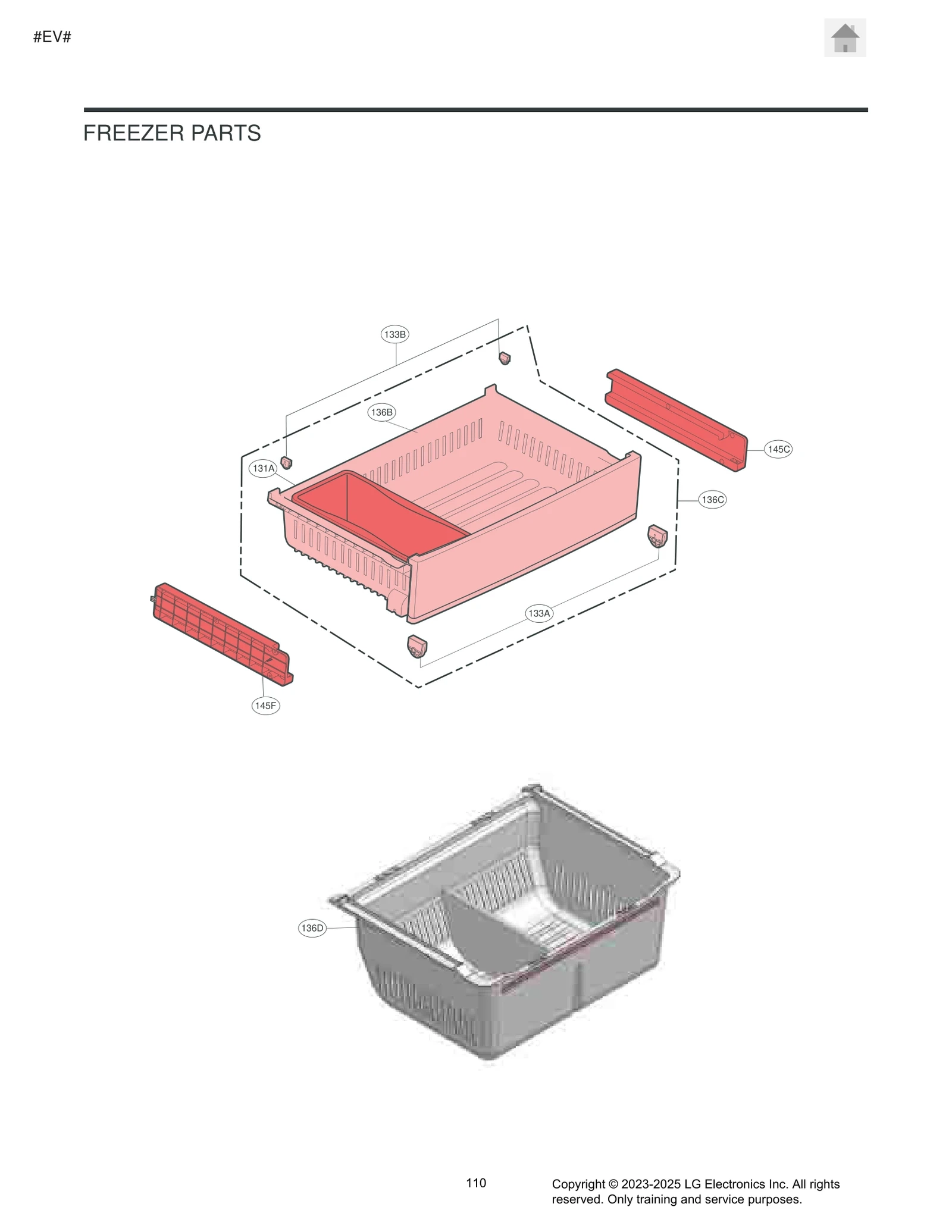 #EV#

FREEZER PARTS

133B

136B

131A

145C

136C

133A

145F

136D

110

Copyright © 2023-2025 LG Electronics Inc. All rights reserved. Only training and service purposes.