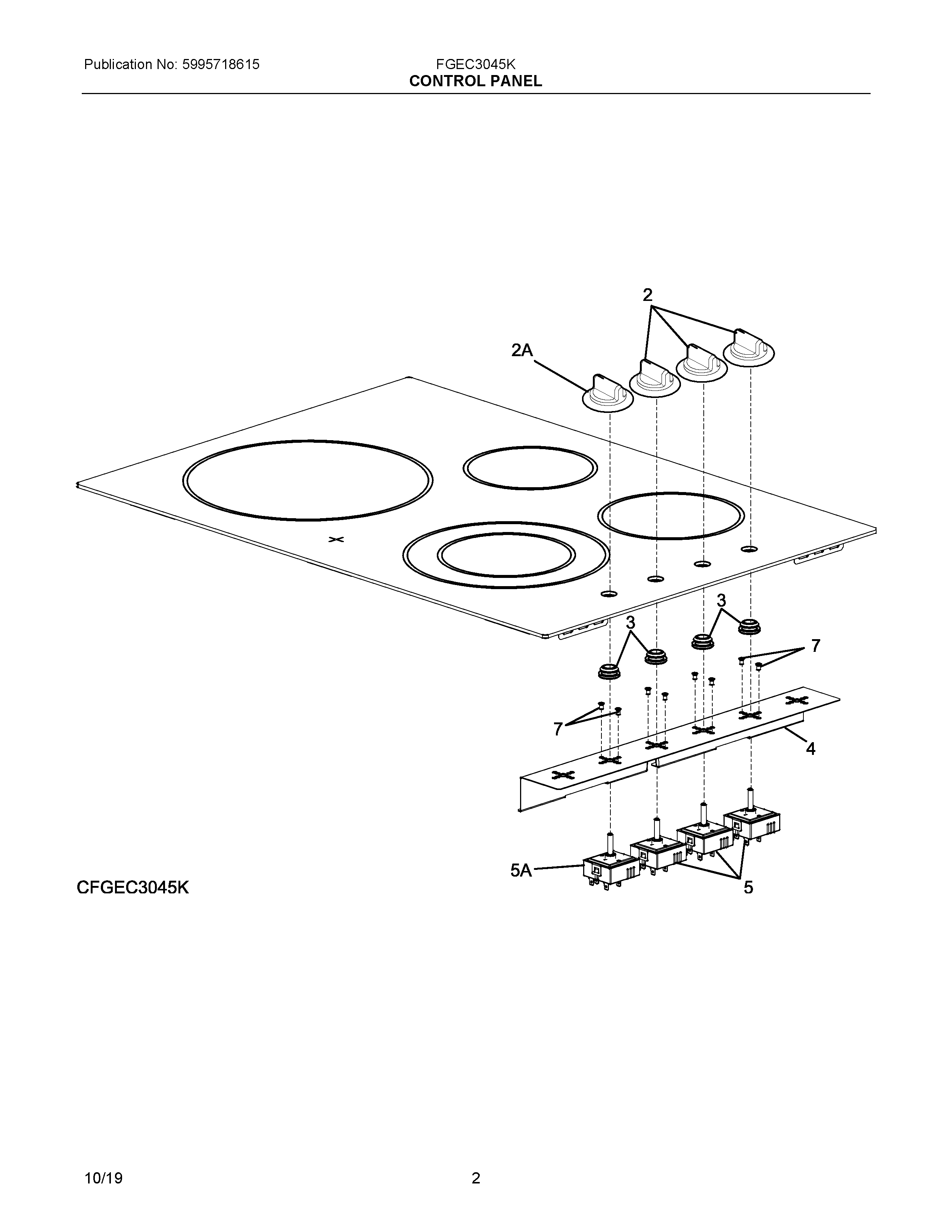 Publication No: 5995718615

FGEC3045K
CONTROL PANEL

2
2A
3
3
7
7
4
5A
5

CFGEC3045K

10/19

2