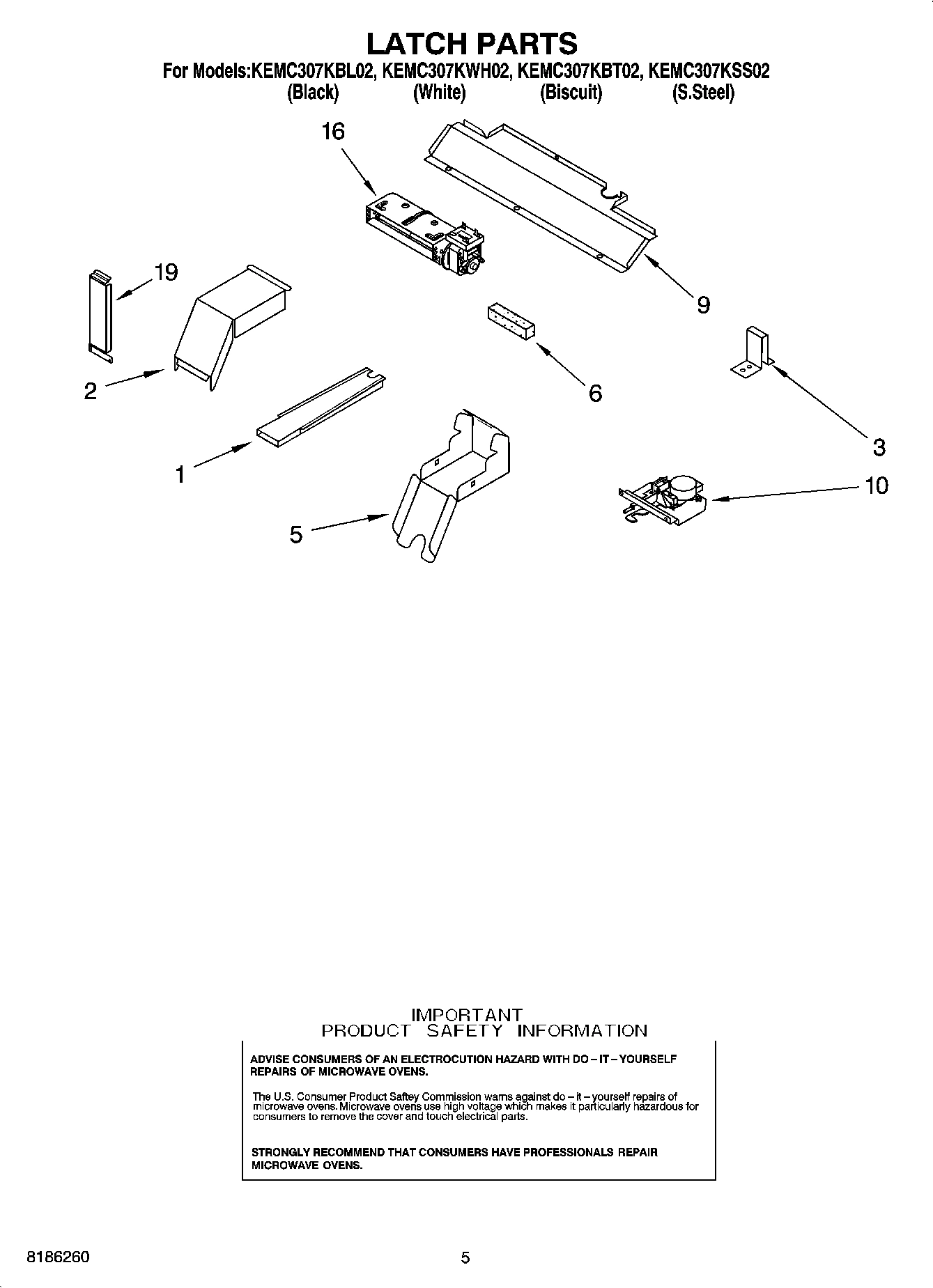 LATCH PARTS

For Models:KEMC307KBL02, KEMC307KWH02, KEMC307KBT02, KEMC307KSS02
(Black) (White) (Biscuit) (S.Steel)

16

19

9

2

6

3

1

10

5

IMPORTANT
PRODUCT SAFETY INFORMATION

ADVISE CONSUMERS OF AN ELECTROCUTION HAZARD WITH DO – IT – YOURSELF REPAIRS OF MICROWAVE OVENS.

The U.S. Consumer Product Saftey Commission warns against do – it – yourself repairs of microwave ovens. Microwave ovens use high voltage which makes it particularly hazardous for consumers to remove the cover and touch electrical parts.

STRONGLY RECOMMEND THAT CONSUMERS HAVE PROFESSIONALS REPAIR MICROWAVE OVENS.

8186260

5