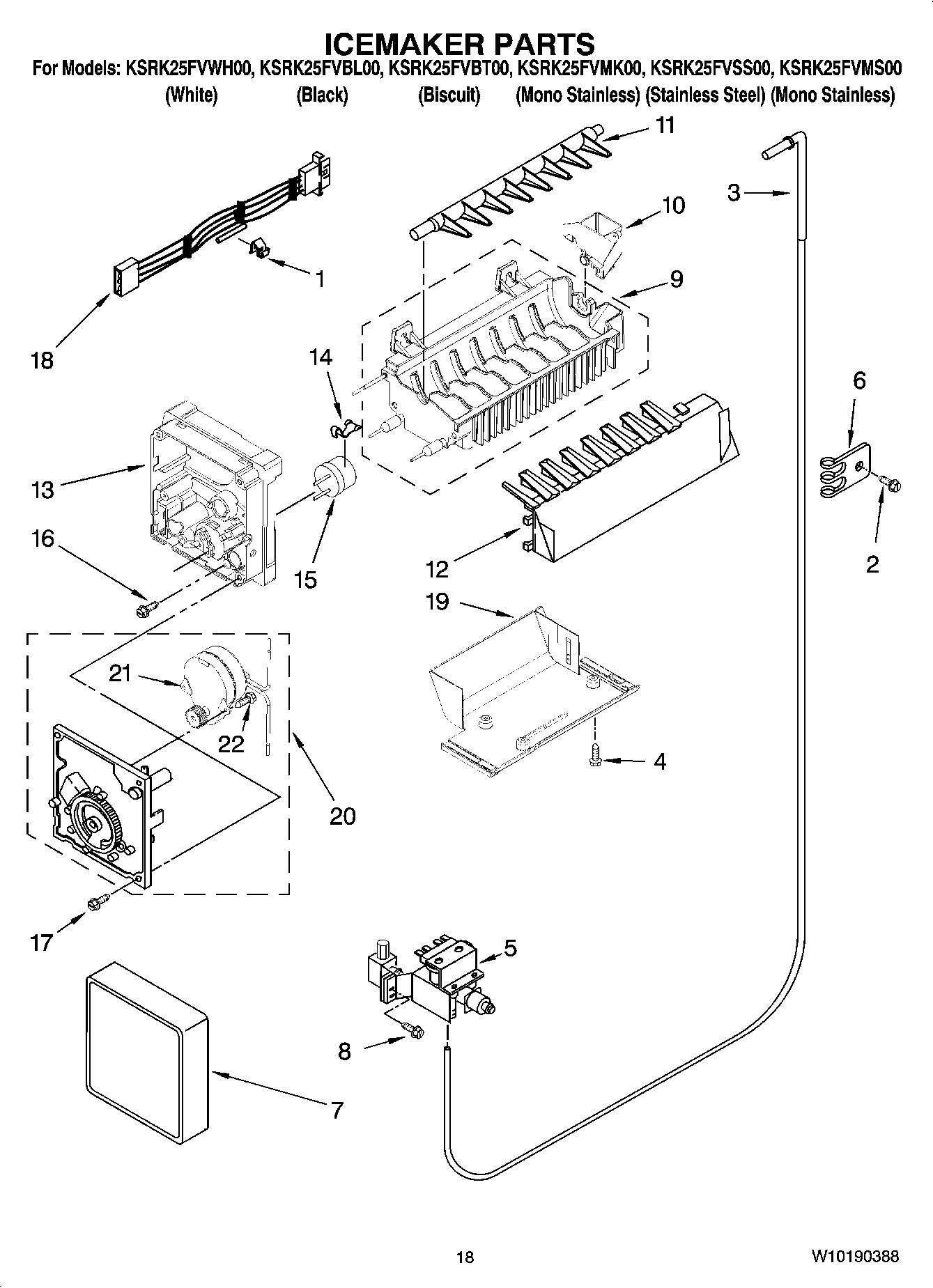 ICEMAKER PARTS

For Models: KSRK25FVWH00, KSRK25FVBL00, KSRK25FVBT00, KSRK25FVMK00, KSRK25FVSS00, KSRK25FVMS00
(White) (Black) (Biscuit) (Mono Stainless) (Stainless Steel) (Mono Stainless)

11
3
10
1
9
18
14
6
13
16
15
12
2
19
21
22
4
20
17
5
8
7

18

W10190388