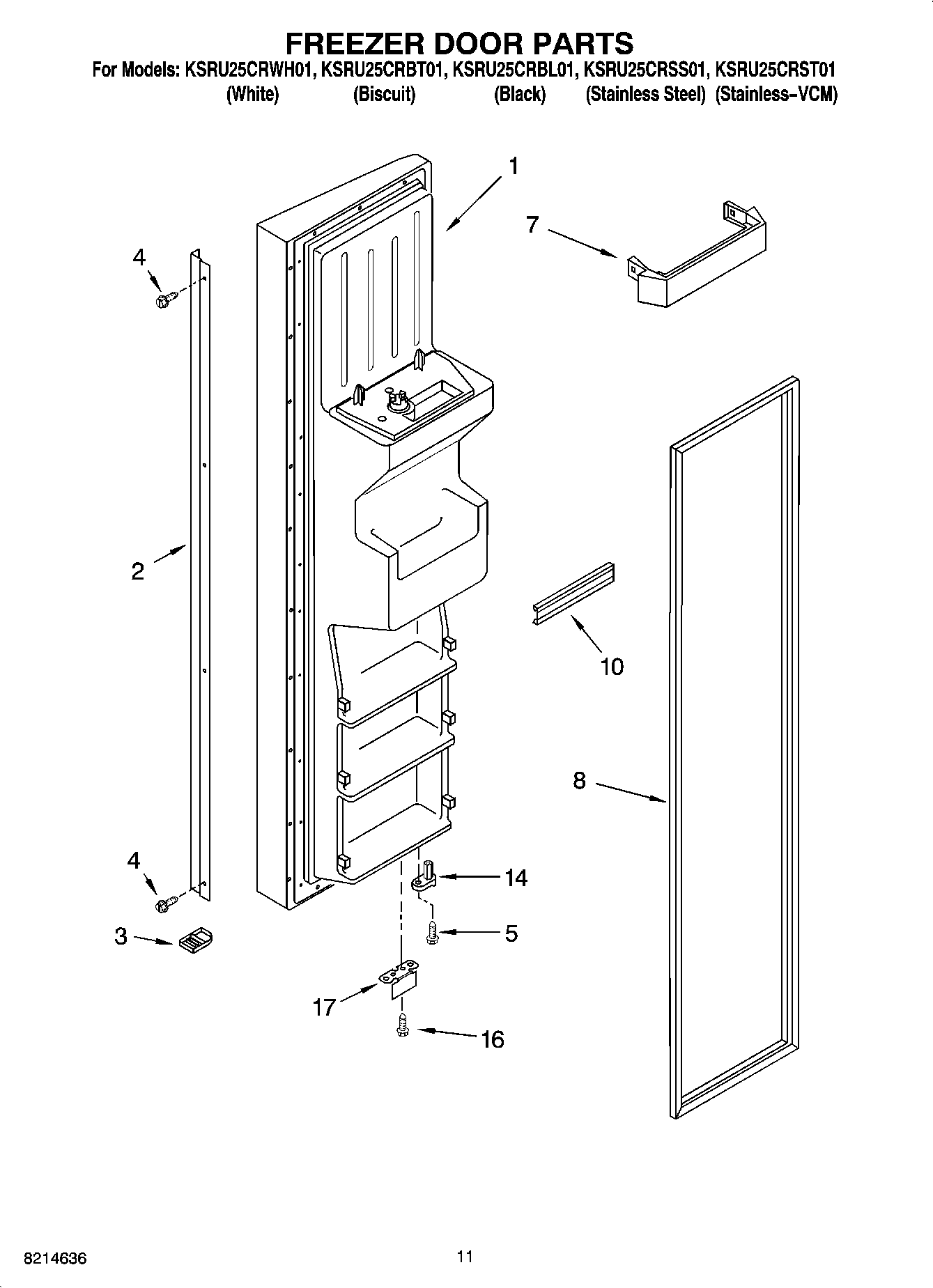 FREEZER DOOR PARTS

For Models: KSRU25CRWH01, KSRU25CRBT01, KSRU25CRBL01, KSRU25CRSS01, KSRU25CRST01
(White) (Biscuit) (Black) (Stainless Steel) (Stainless–VCM)

1

7

4

2

10

8

4

14

3

5

17

16

8214636

11