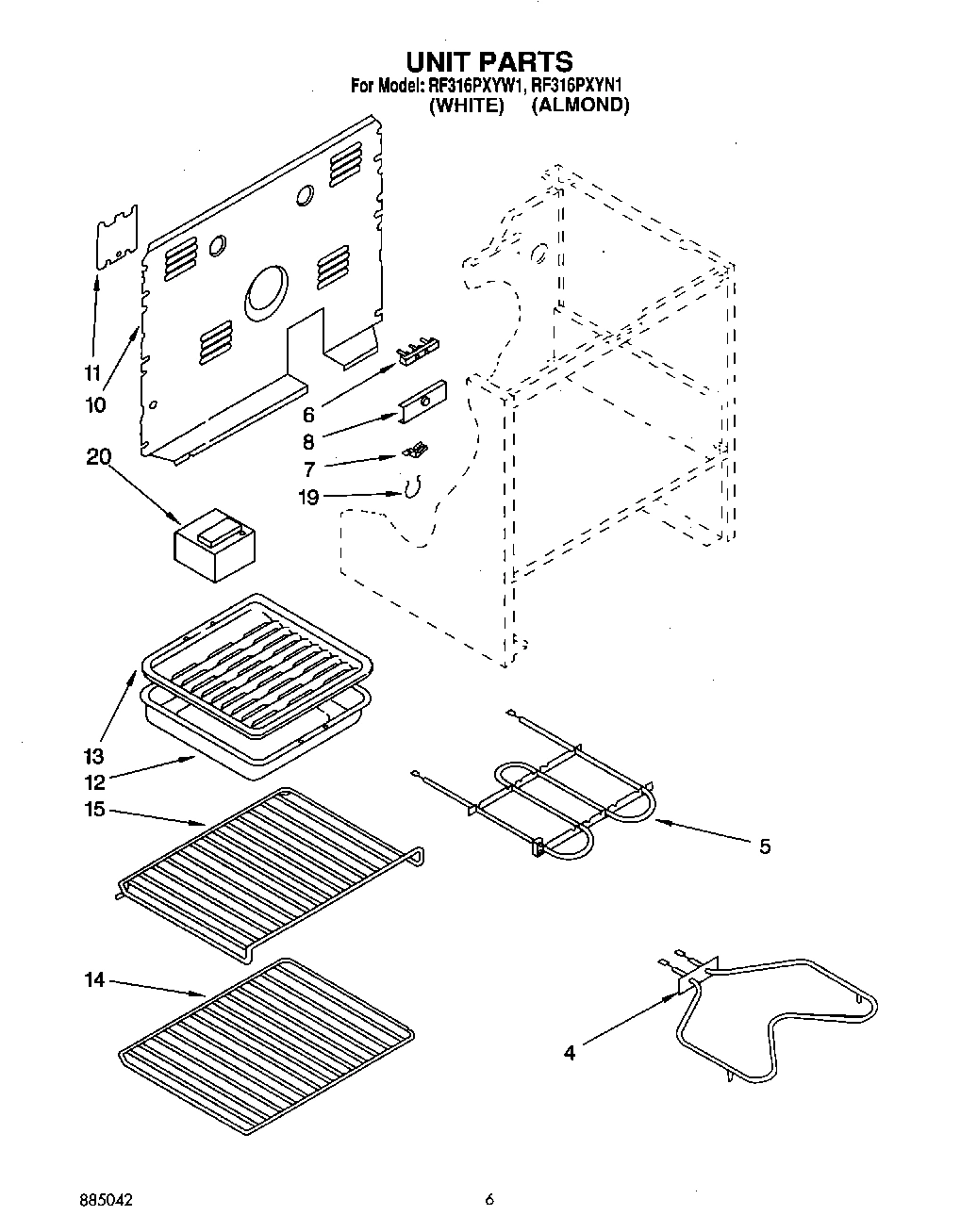 UNIT PARTS
For Model: RF316PXYW1, RF316PXYN1
(WHITE) (ALMOND)

11
10
6
8
7
19
20
13
12
15
5
14
4

885042
6