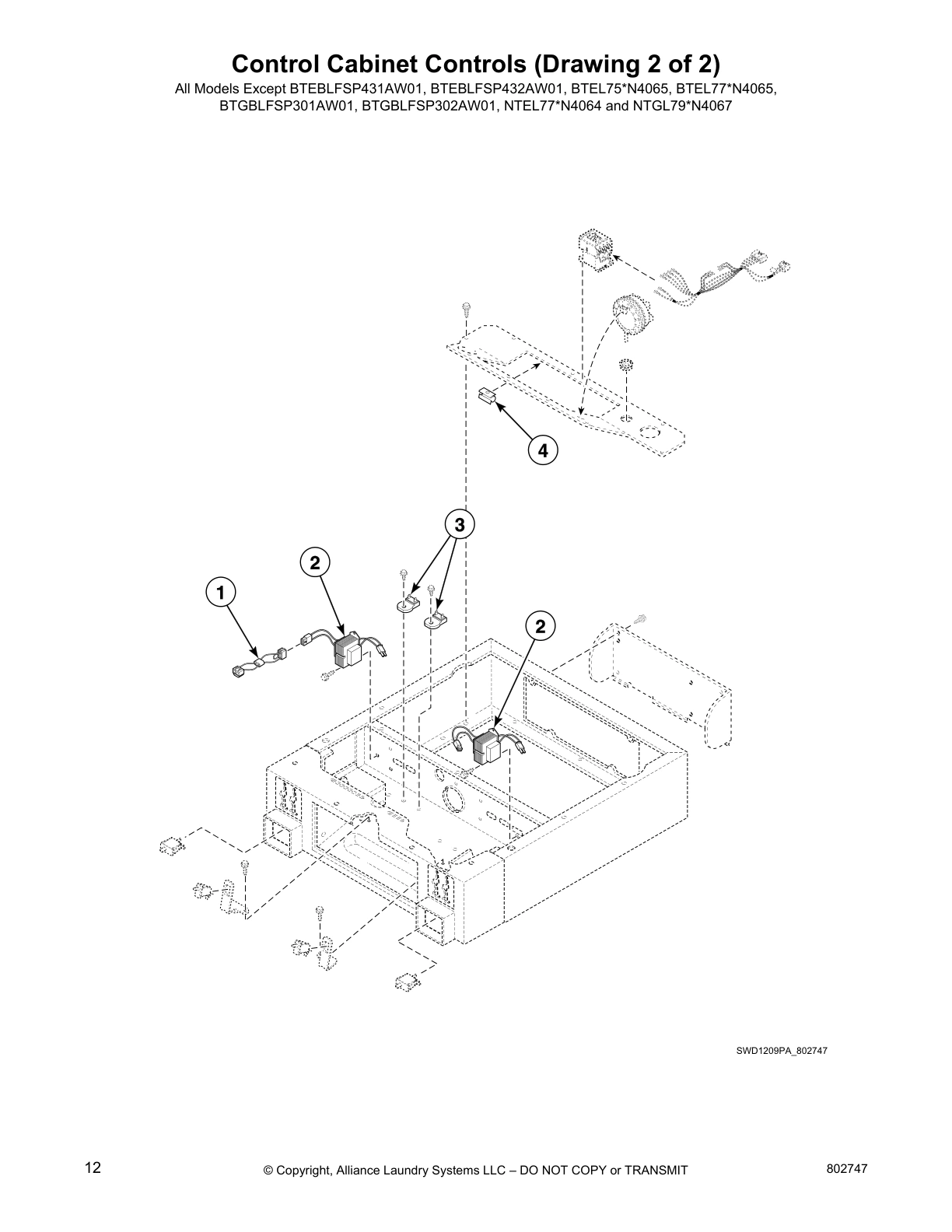 Control Cabinet Controls (Drawing 2 of 2)

All Models Except BTEBLFSP431AW01, BTEBLFSP432AW01, BTEL75*N4065, BTEL77*N4065, BTGBLFSP301AW01, BTGBLFSP302AW01, NTEL77*N4064 and NTGL79*N4067

4

3

2

1

2

SWD1209PA_802747

12

© Copyright, Alliance Laundry Systems LLC – DO NOT COPY or TRANSMIT

802747