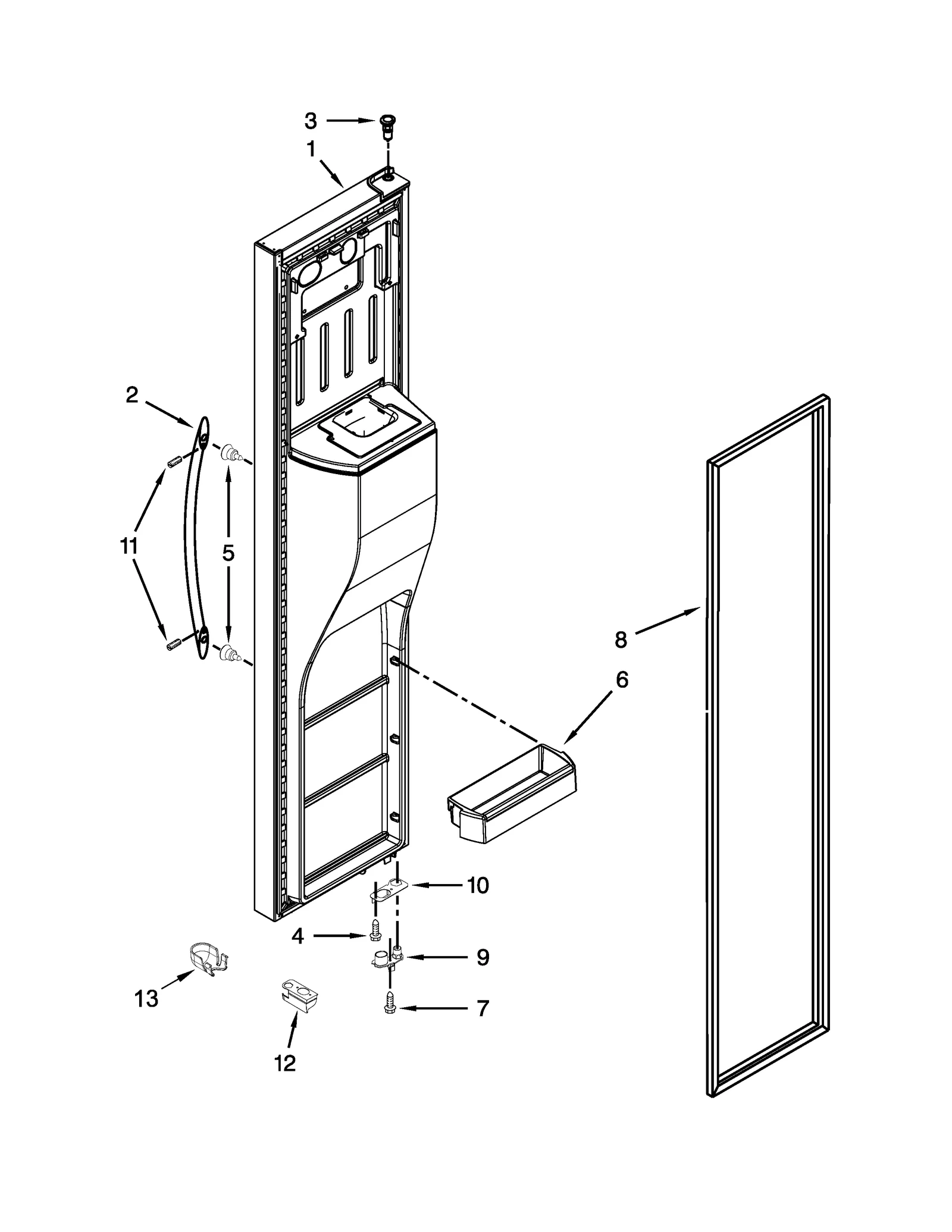 3
1
2
11
5
8
6
10
4
9
13
7
12