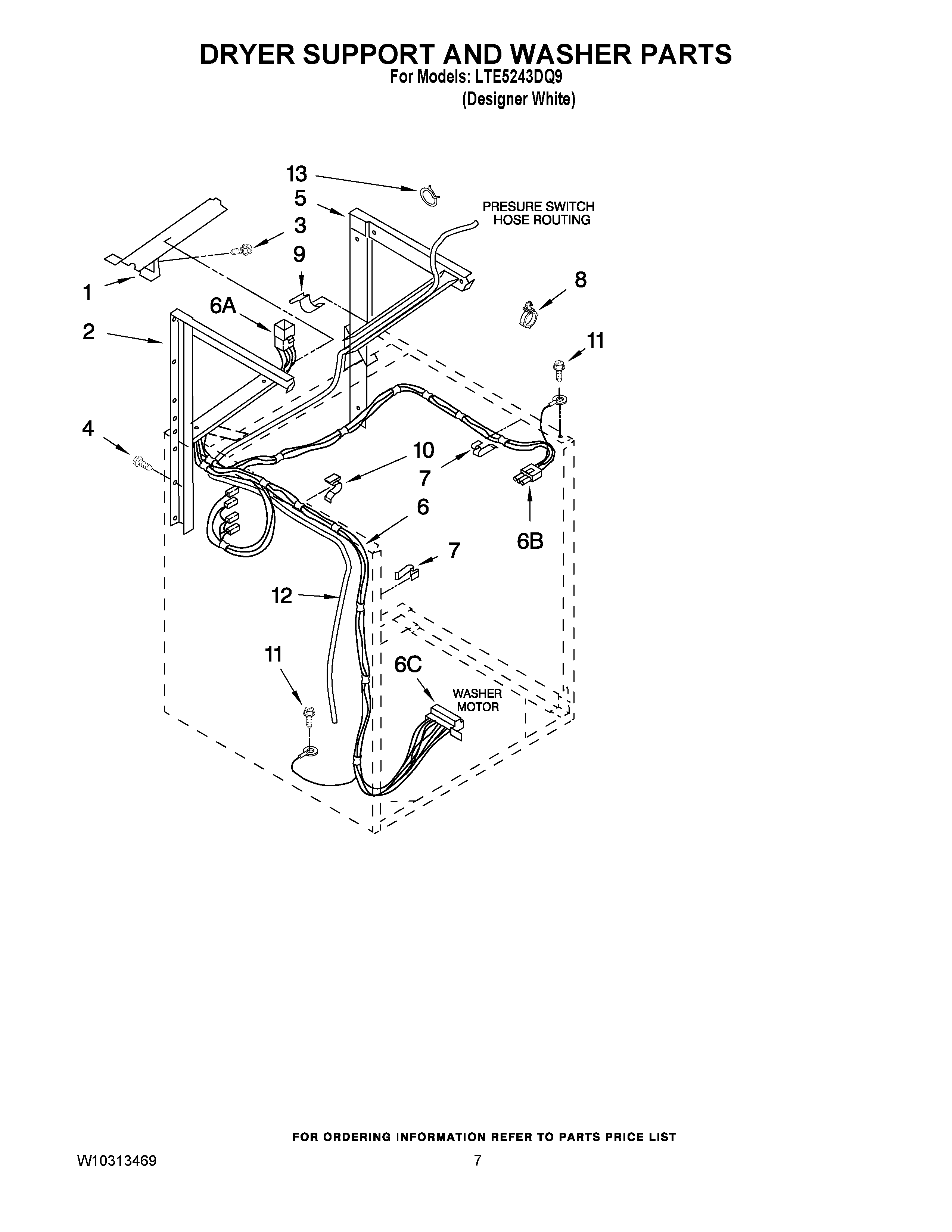 DRYER SUPPORT AND WASHER PARTS
For Models: LTE5243DQ9
(Designer White)

13
5
PRESURE SWITCH
HOSE ROUTING
3
9
1
8
6A
2
11
4
10
7
6
6B
7
12
11
6C
WASHER
MOTOR

FOR ORDERING INFORMATION REFER TO PARTS PRICE LIST

W10313469

7