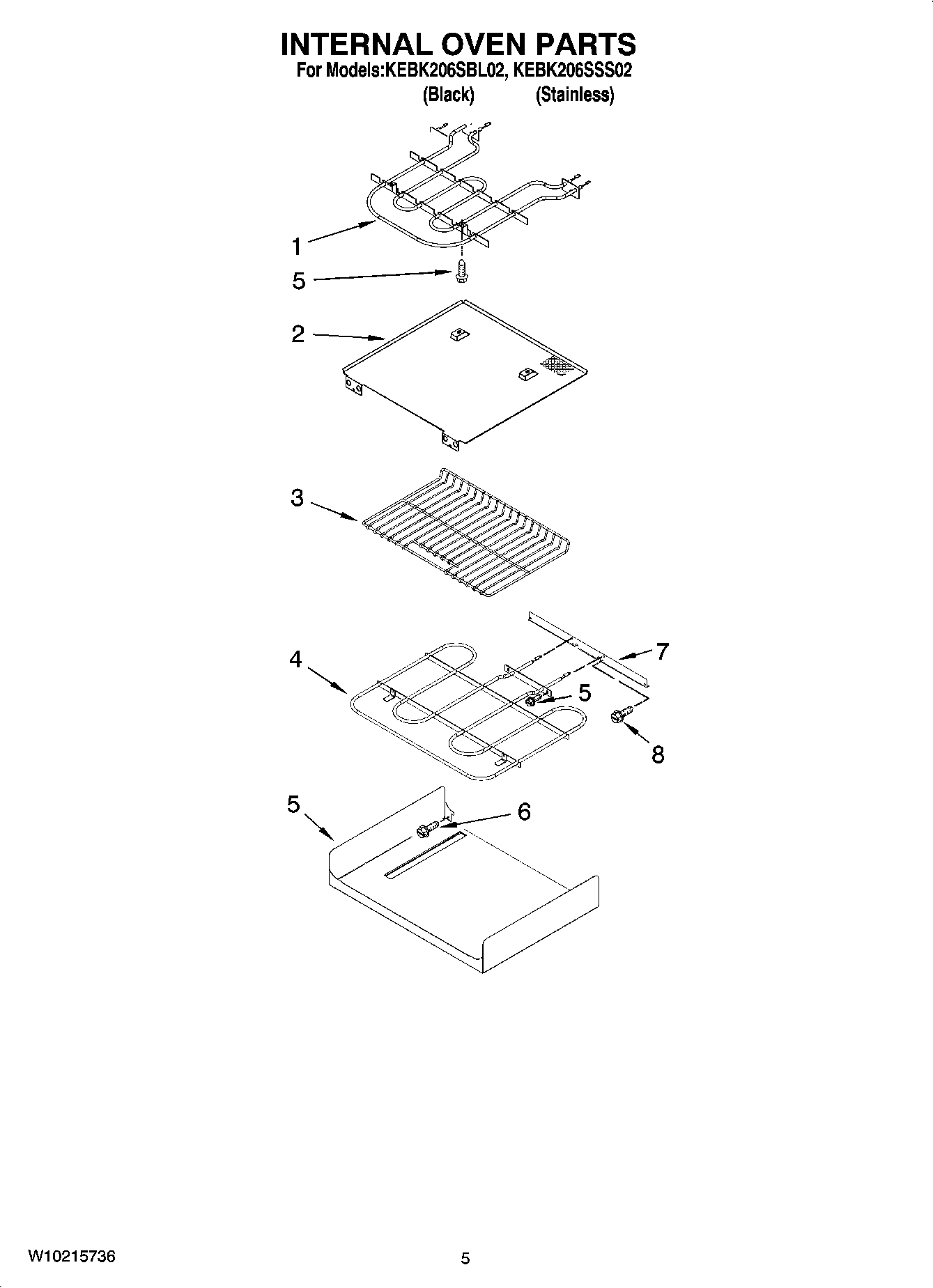 INTERNAL OVEN PARTS
For Models:KEBK206SBL02, KEBK206SSS02
(Black) (Stainless)

1
5
2
3
4
7
5
8
5
6

W10215736

5