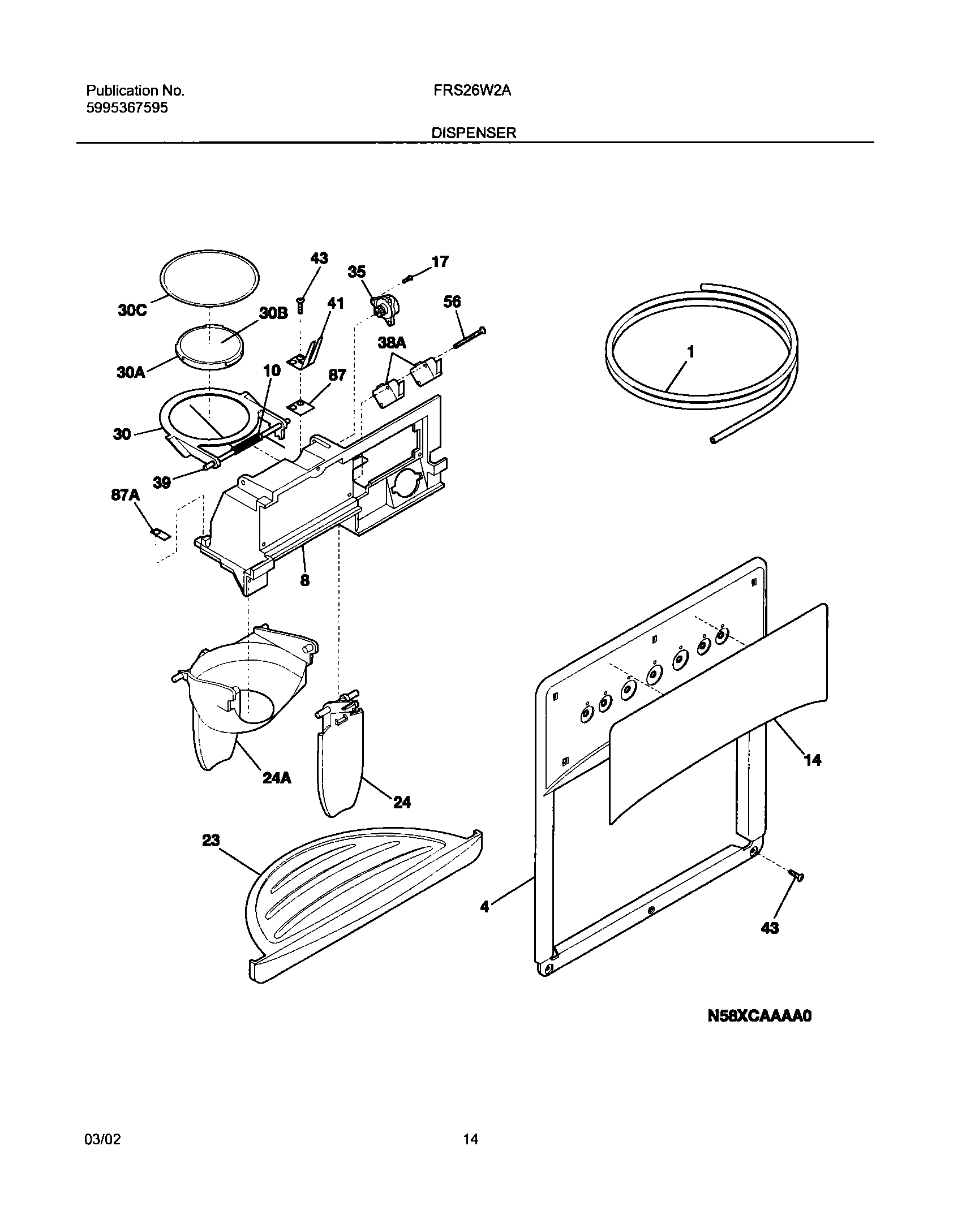 Publication No.
5995367595

FRS26W2A

DISPENSER

43
35
17
30C
30B
41
56
38A
1
30A
10
87
30
39
87A
8
24A
24
14
23
4
43

N58XCAAAA0

03/02

14