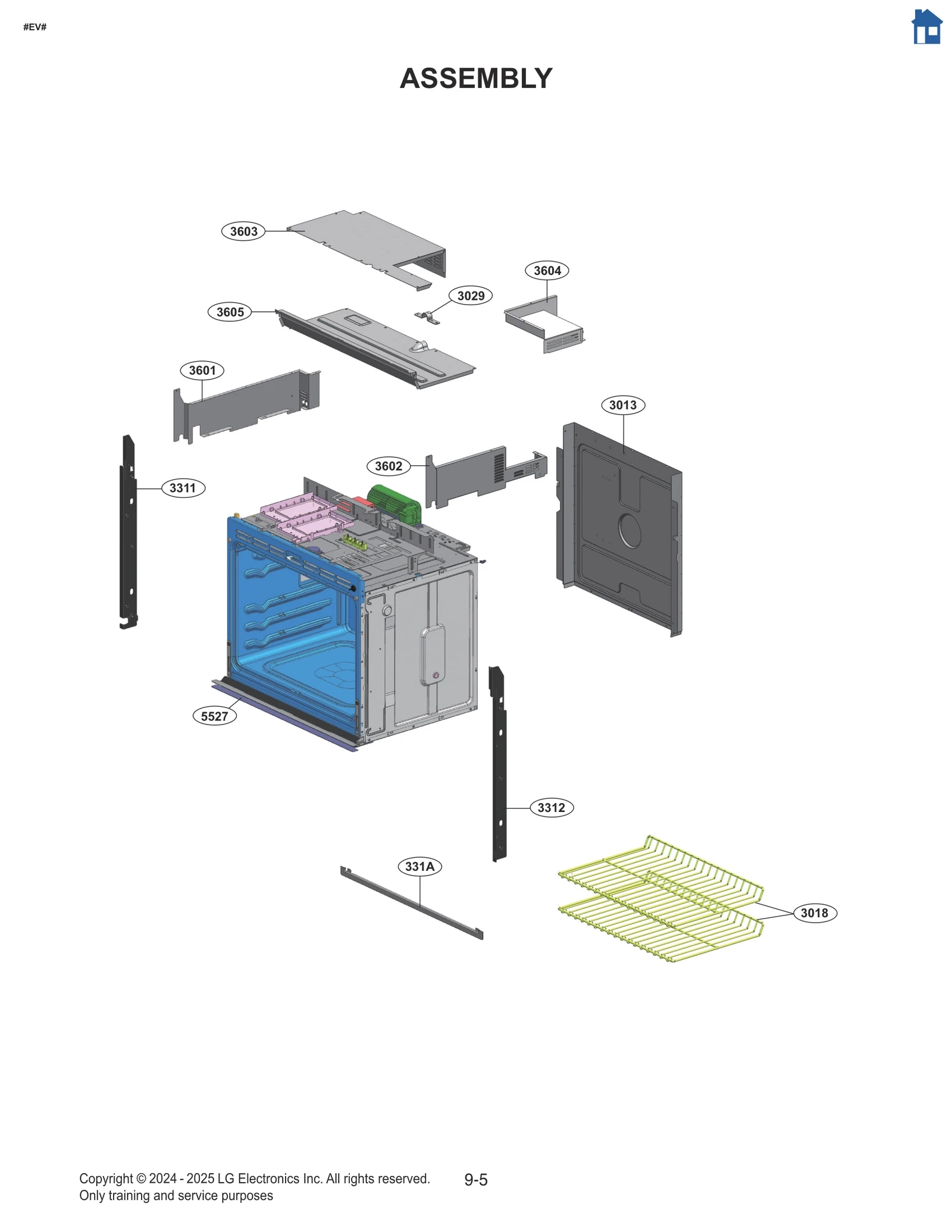 #EV#

ASSEMBLY

3603

3604

3029

3605

3601

3013

3602

3311

5527

3312

331A

3018

Copyright © 2024 - 2025 LG Electronics Inc. All rights reserved.
Only training and service purposes

9-5