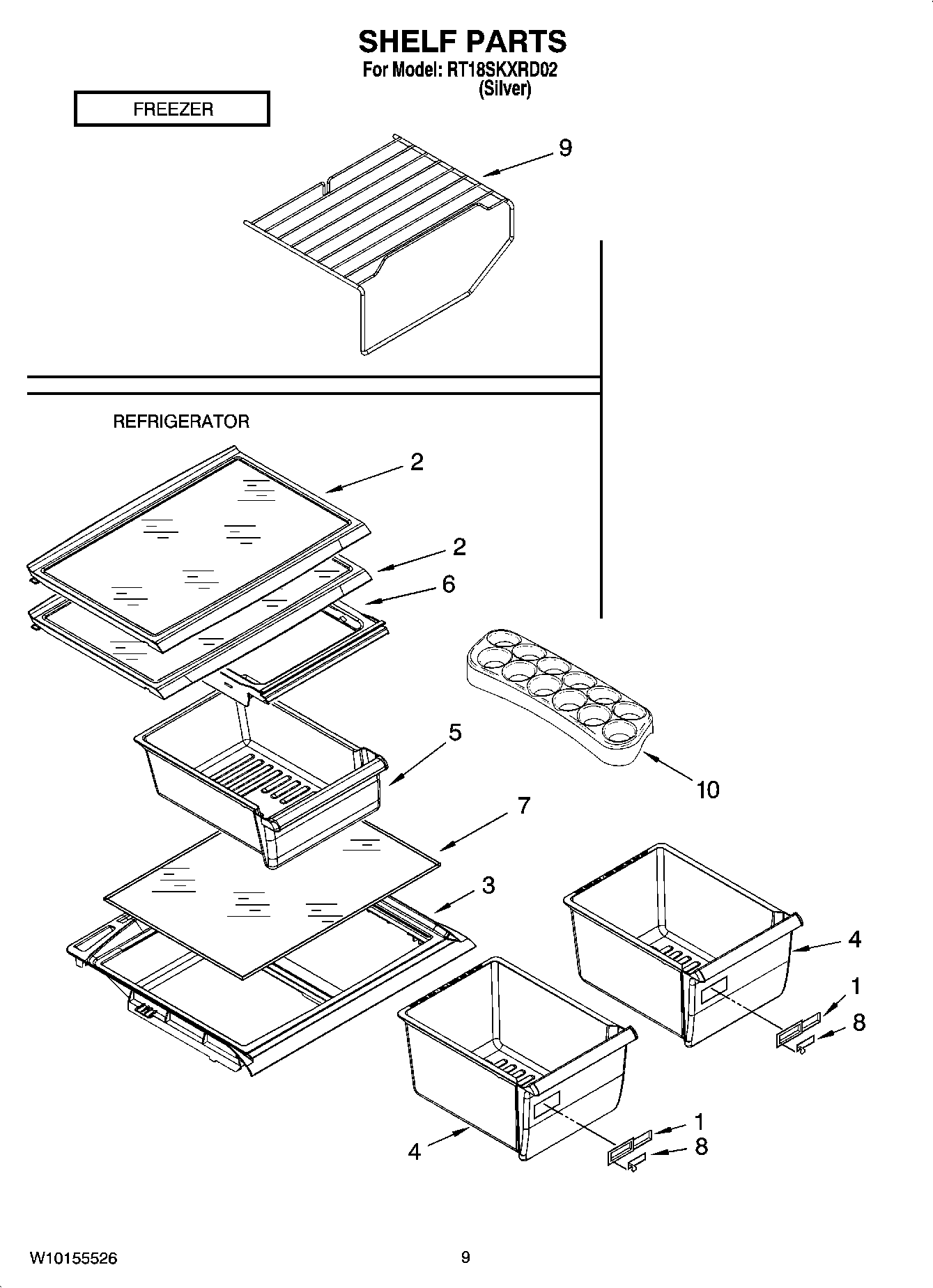 SHELF PARTS
For Model: RT18SKXRD02
(Silver)

FREEZER

9

REFRIGERATOR

2

2

6

5

10

7

3

4

1

8

1

8

4

W10155526

9