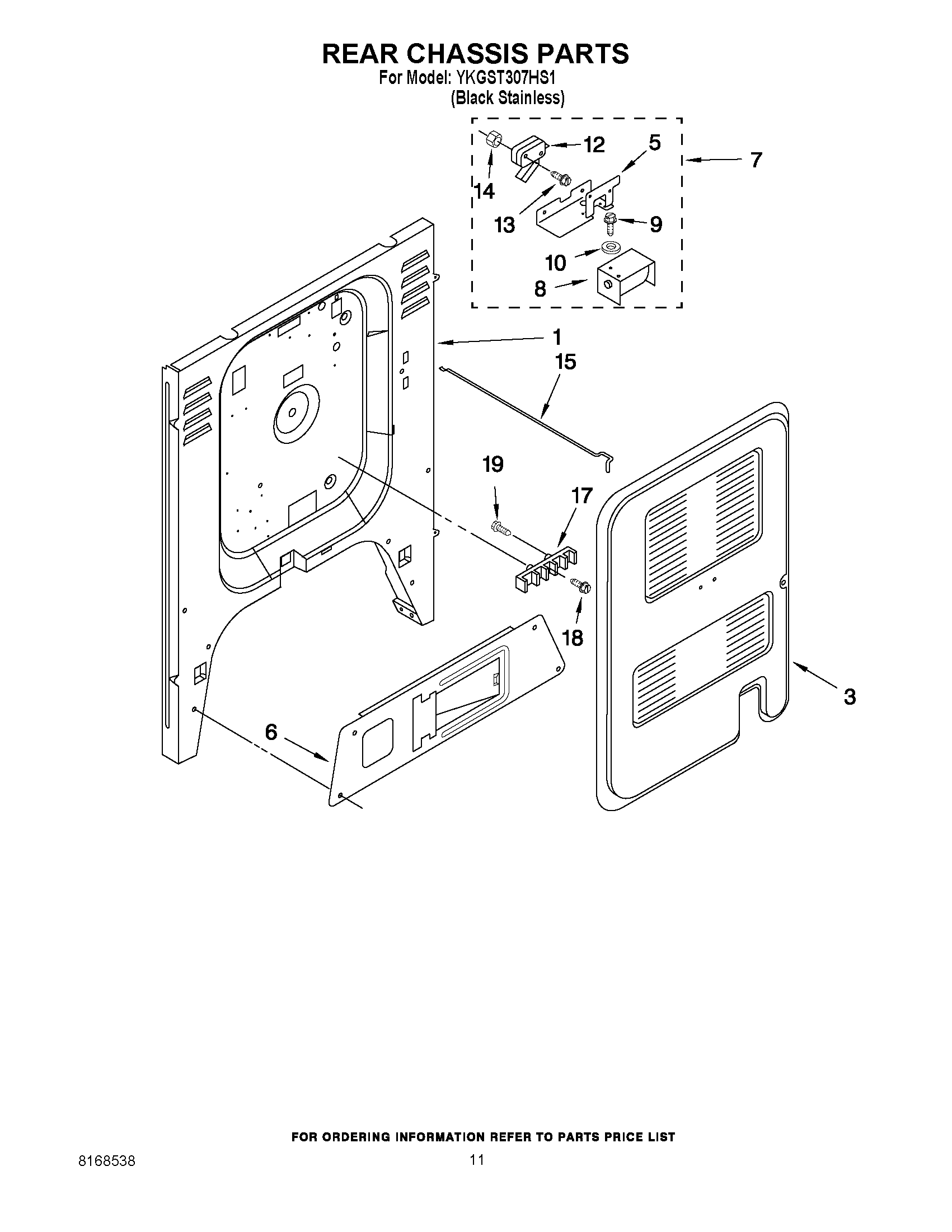 REAR CHASSIS PARTS
For Model: YKGST307HS1
(Black Stainless)

12
5
7
14
13
9
10
8
1
15
19
17
18
3
6

FOR ORDERING INFORMATION REFER TO PARTS PRICE LIST

8168538

11