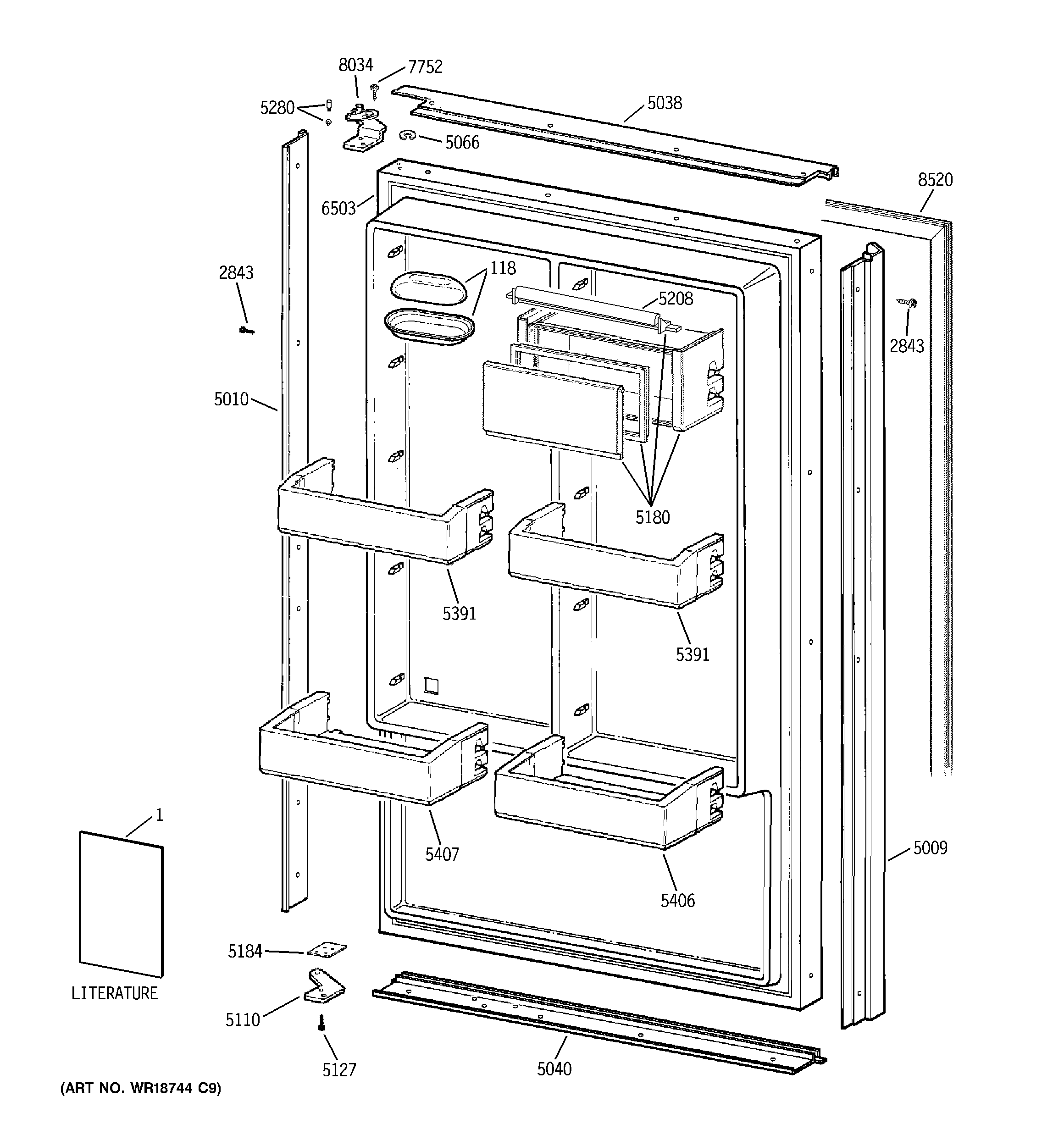 8034
7752
5280
5038
5066
8520
6503
2843
118
5208
2843
5010
5180
5391
5391
1
5407
5009
5406
5184
LITERATURE
5110
5127
5040
(ART NO. WR18744 C9)