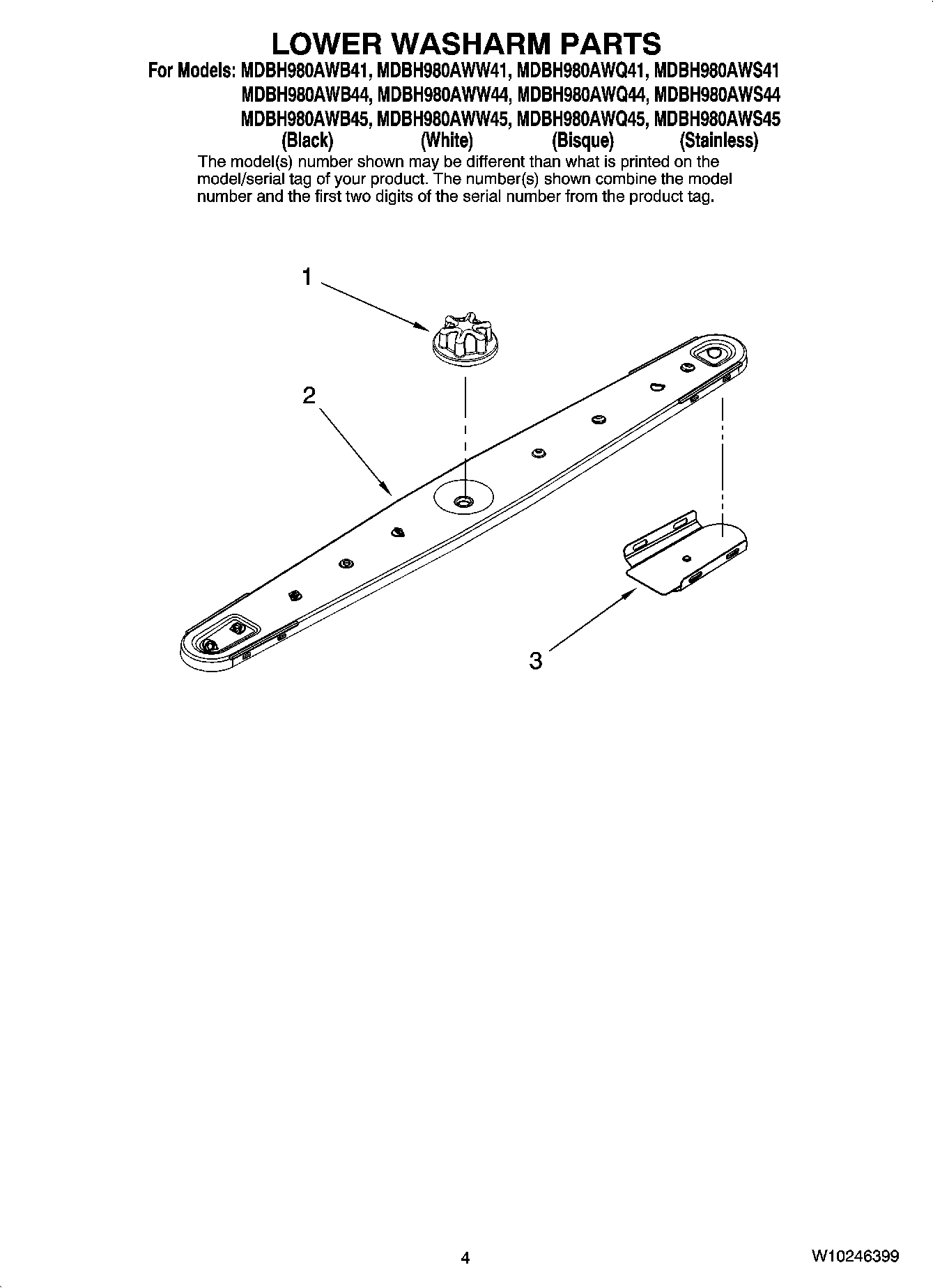 LOWER WASHARM PARTS

For Models: MDBH980AWB41, MDBH980AWW41, MDBH980AWQ41, MDBH980AWS41
MDBH980AWB44, MDBH980AWW44, MDBH980AWQ44, MDBH980AWS44
MDBH980AWB45, MDBH980AWW45, MDBH980AWQ45, MDBH980AWS45
(Black) (White) (Bisque) (Stainless)

The model(s) number shown may be different than what is printed on the model/serial tag of your product. The number(s) shown combine the model number and the first two digits of the serial number from the product tag.

1

2

3

4

W10246399