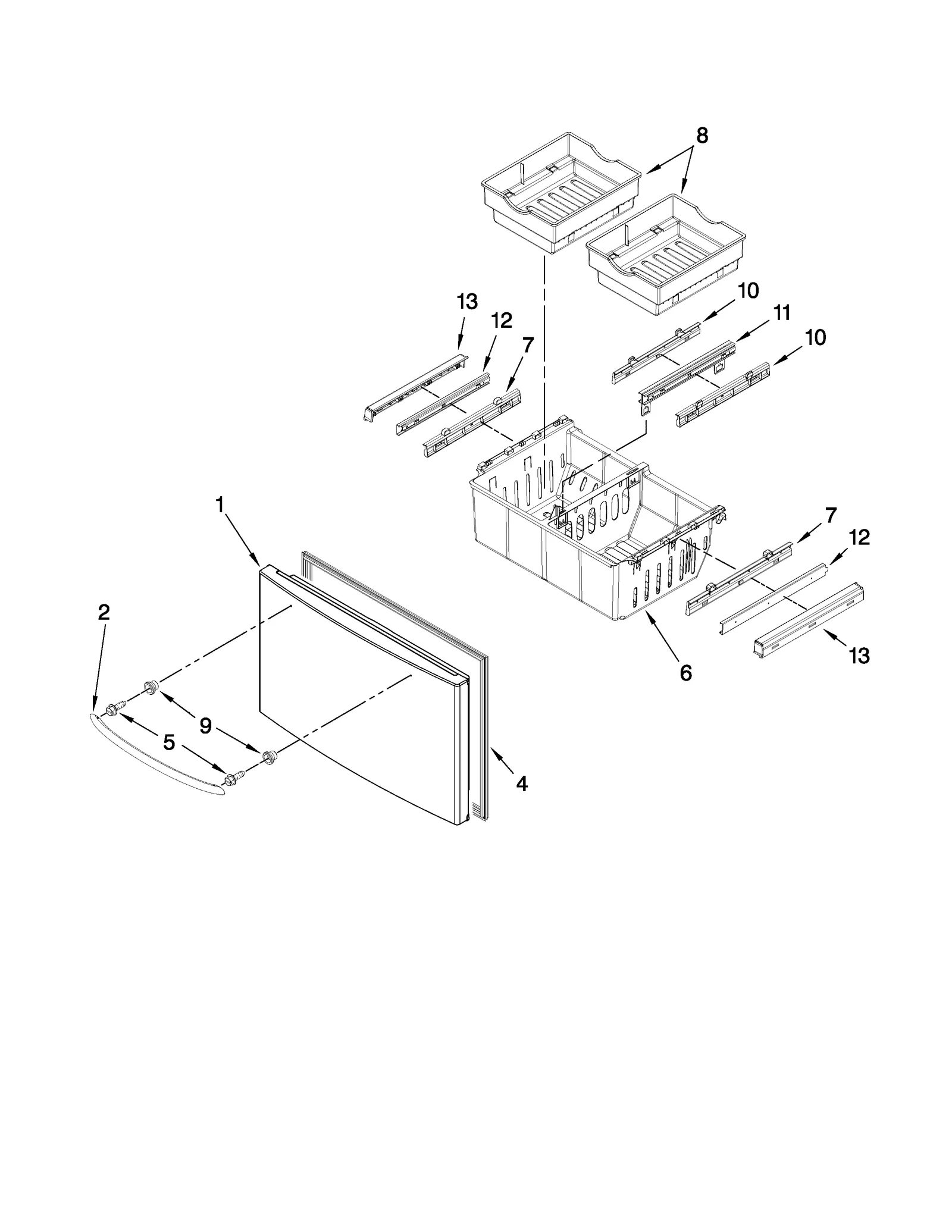 8

13

12

7

10

11

10

1

7

12

2

6

13

9

5

4