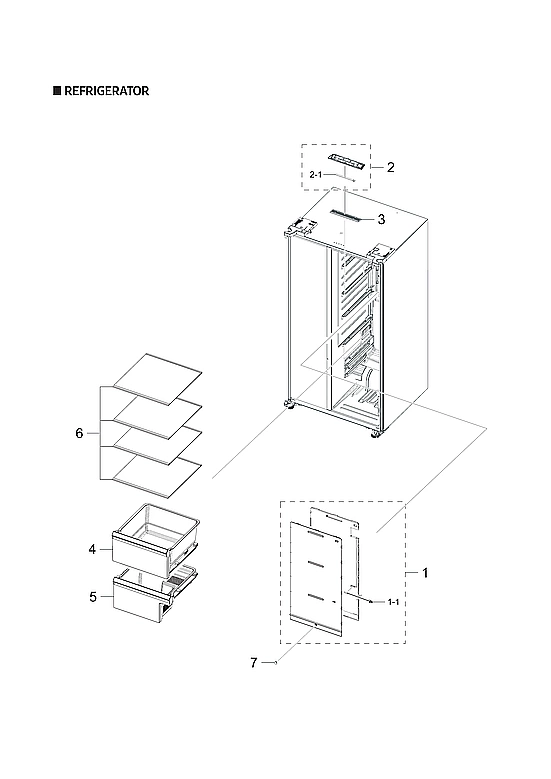 ■ REFRIGERATOR

2

2-1

3

6

4

5

1

1-1

7