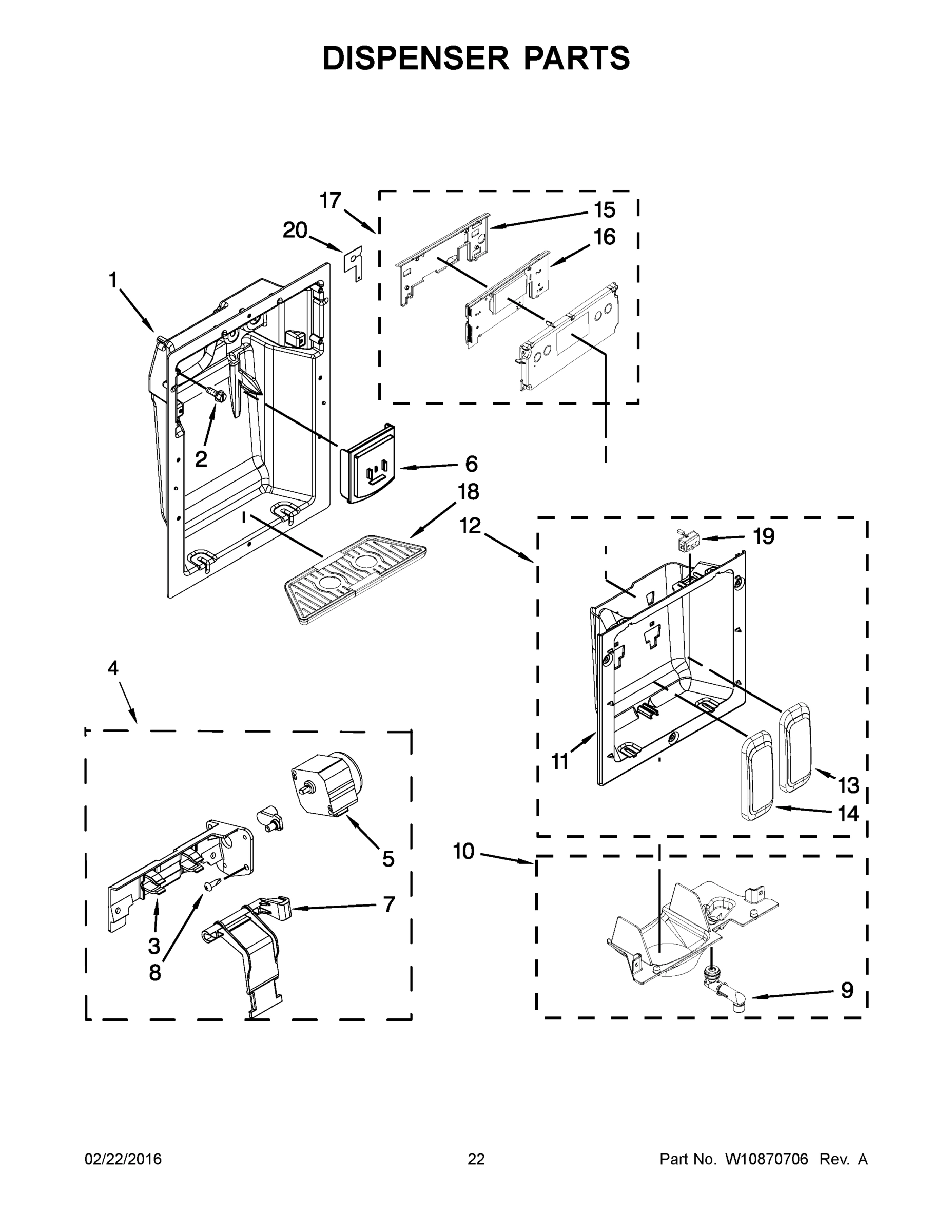 DISPENSER PARTS

17
15
20
16
1
2
6
18
12
19
4
11
13
14
5
10
7
3
8
9

02/22/2016
22
Part No. W10870706 Rev. A