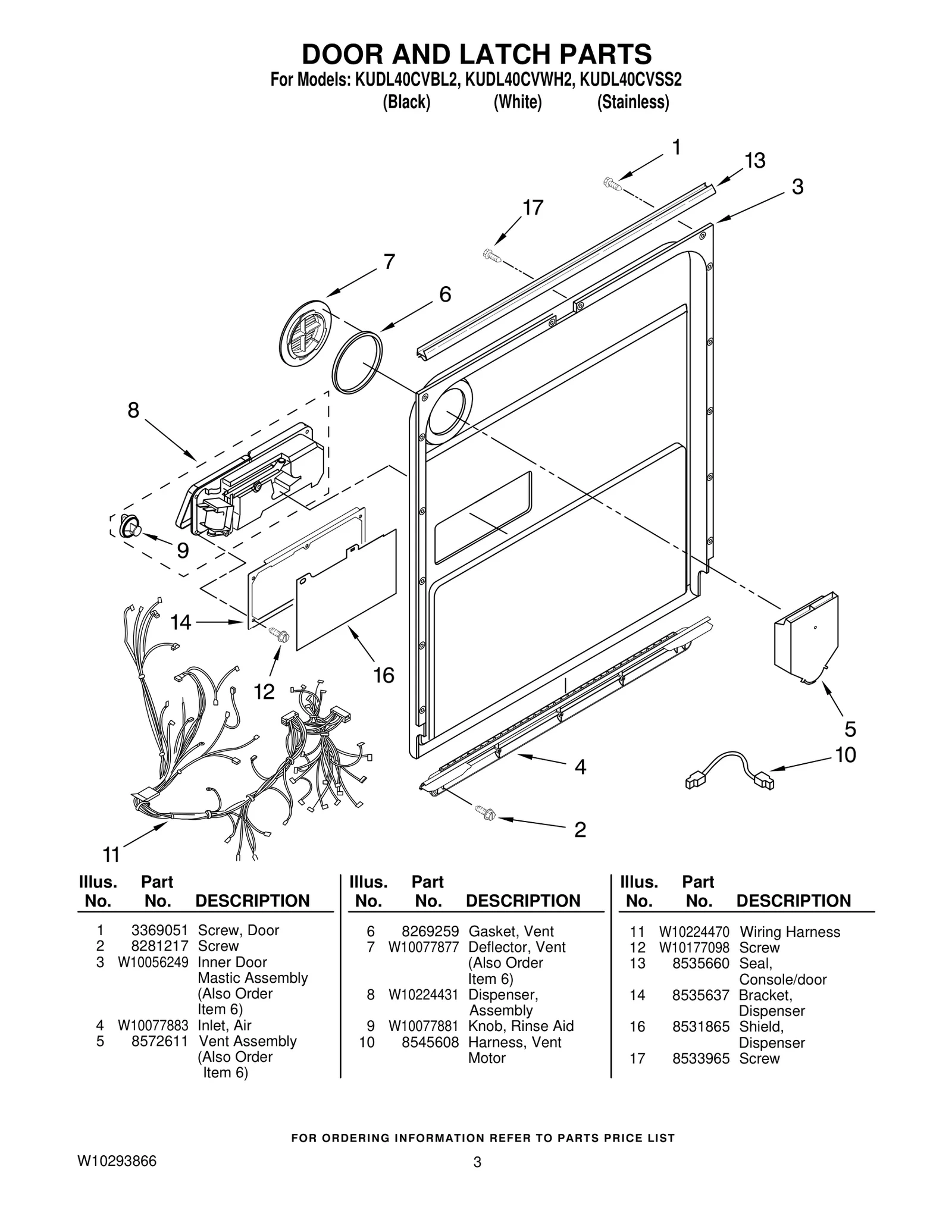 DOOR AND LATCH PARTS
For Models: KUDL40CVBL2, KUDL40CVWH2, KUDL40CVSS2
(Black) (White) (Stainless)

1
13
3
17
7
6
8
9
14
12
16
5
10
4
2
11

| Illus. No. | Part No. | DESCRIPTION |
|---|---|---|
| 1 | 3369051 | Screw, Door |
| 2 | 8281217 | Screw |
| 3 | W10056249 | Inner Door Mastic Assembly (Also Order Item 6) |
| 4 | W10077883 | Inlet, Air |
| 5 | 8572611 | Vent Assembly (Also Order Item 6) |

| Illus. No. | Part No. | DESCRIPTION |
|---|---|---|
| 6 | 8269259 | Gasket, Vent |
| 7 | W10077877 | Deflector, Vent (Also Order Item 6) |
| 8 | W10224431 | Dispenser, Assembly |
| 9 | W10077881 | Knob, Rinse Aid |
| 10 | 8545608 | Harness, Vent Motor |

| Illus. No. | Part No. | DESCRIPTION |
|---|---|---|
| 11 | W10224470 | Wiring Harness |
| 12 | W10177098 | Screw |
| 13 | 8535660 | Seal, Console/door |
| 14 | 8535637 | Bracket, Dispenser |
| 16 | 8531865 | Shield, Dispenser |
| 17 | 8533965 | Screw |

FOR ORDERING INFORMATION REFER TO PARTS PRICE LIST

W10293866 3