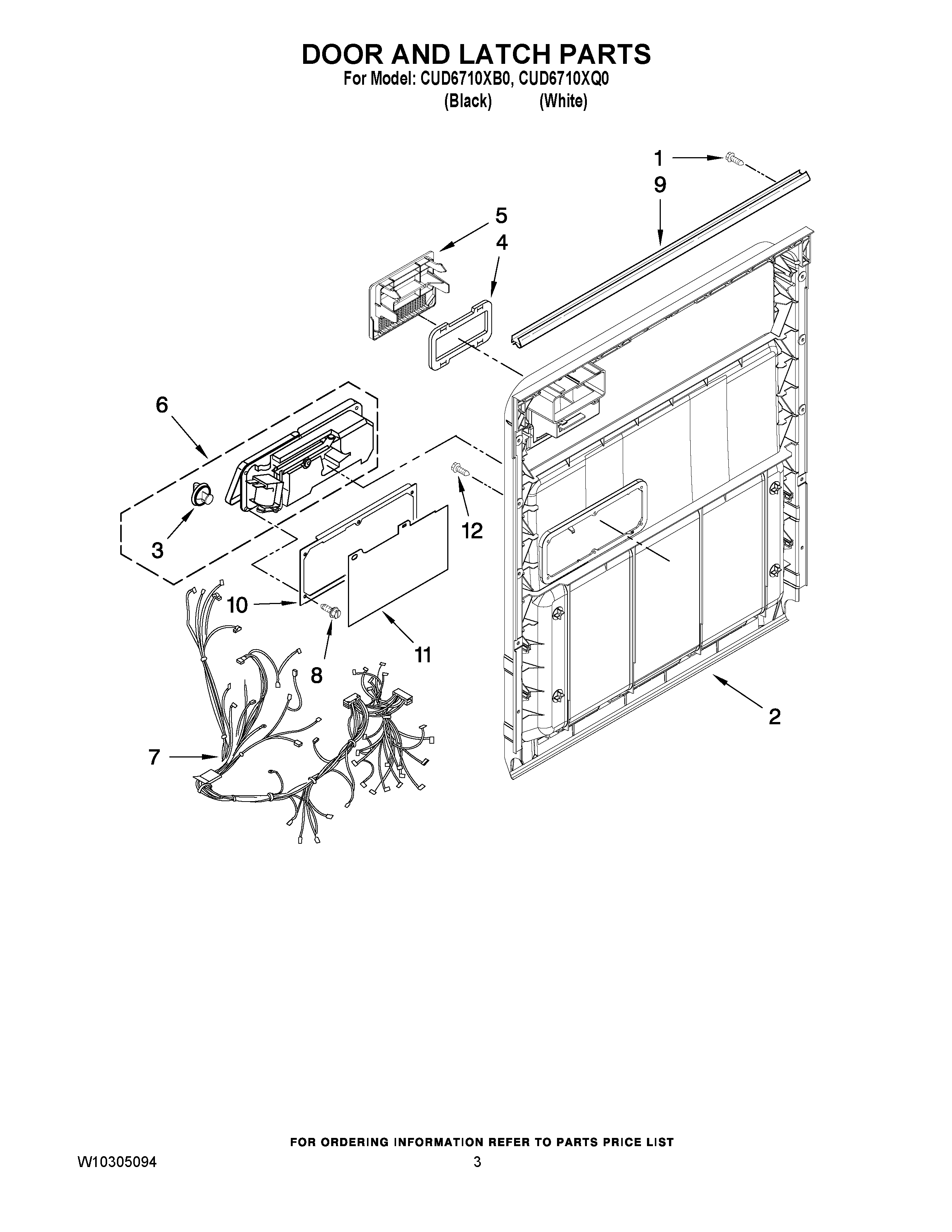 DOOR AND LATCH PARTS
For Model: CUD6710XB0, CUD6710XQ0
(Black) (White)

1
9
5
4
6
12
3
10
8
11
2
7

FOR ORDERING INFORMATION REFER TO PARTS PRICE LIST
W10305094
3