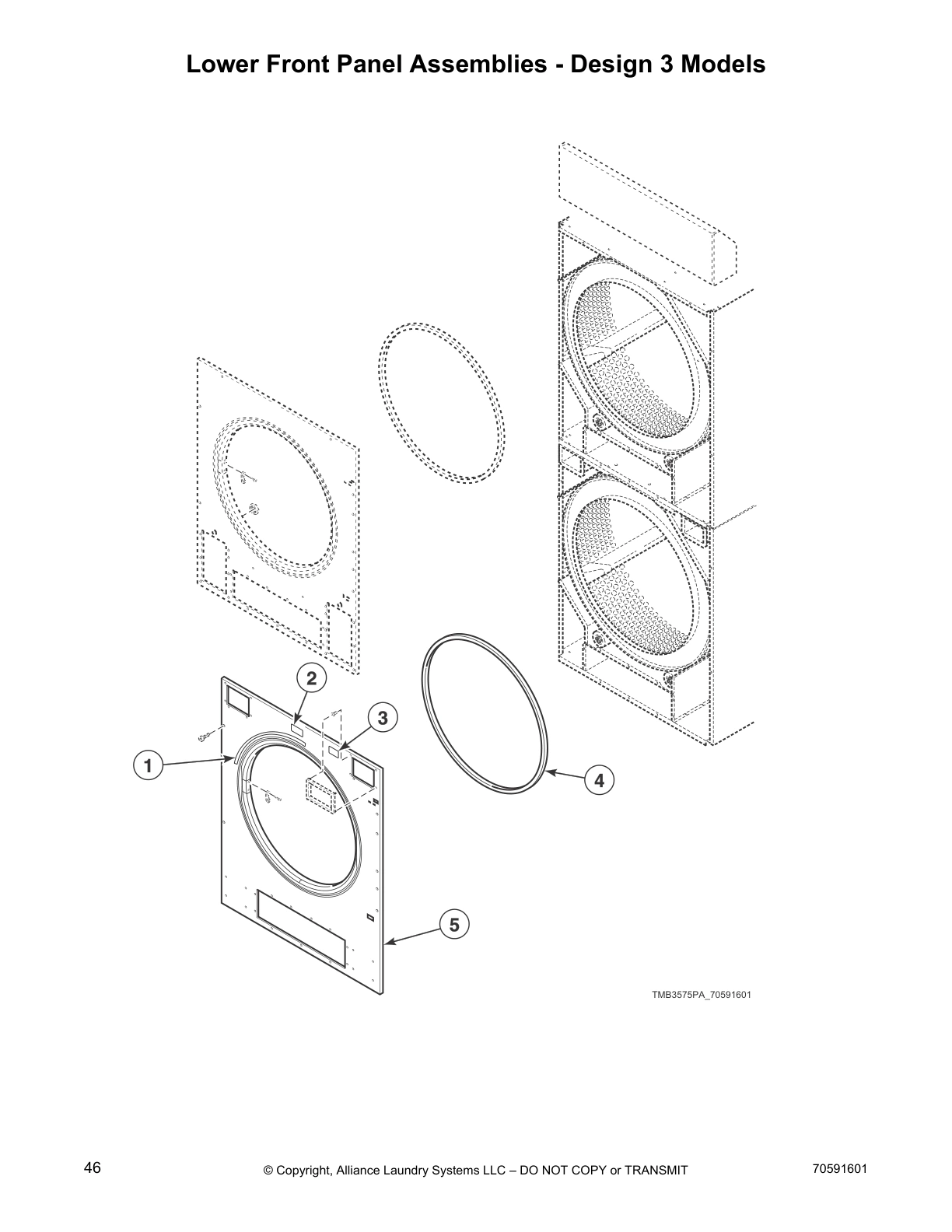 Lower Front Panel Assemblies - Design 3 Models

2

3

1

4

5

TMB3575PA_70591601

46 © Copyright, Alliance Laundry Systems LLC – DO NOT COPY or TRANSMIT 70591601