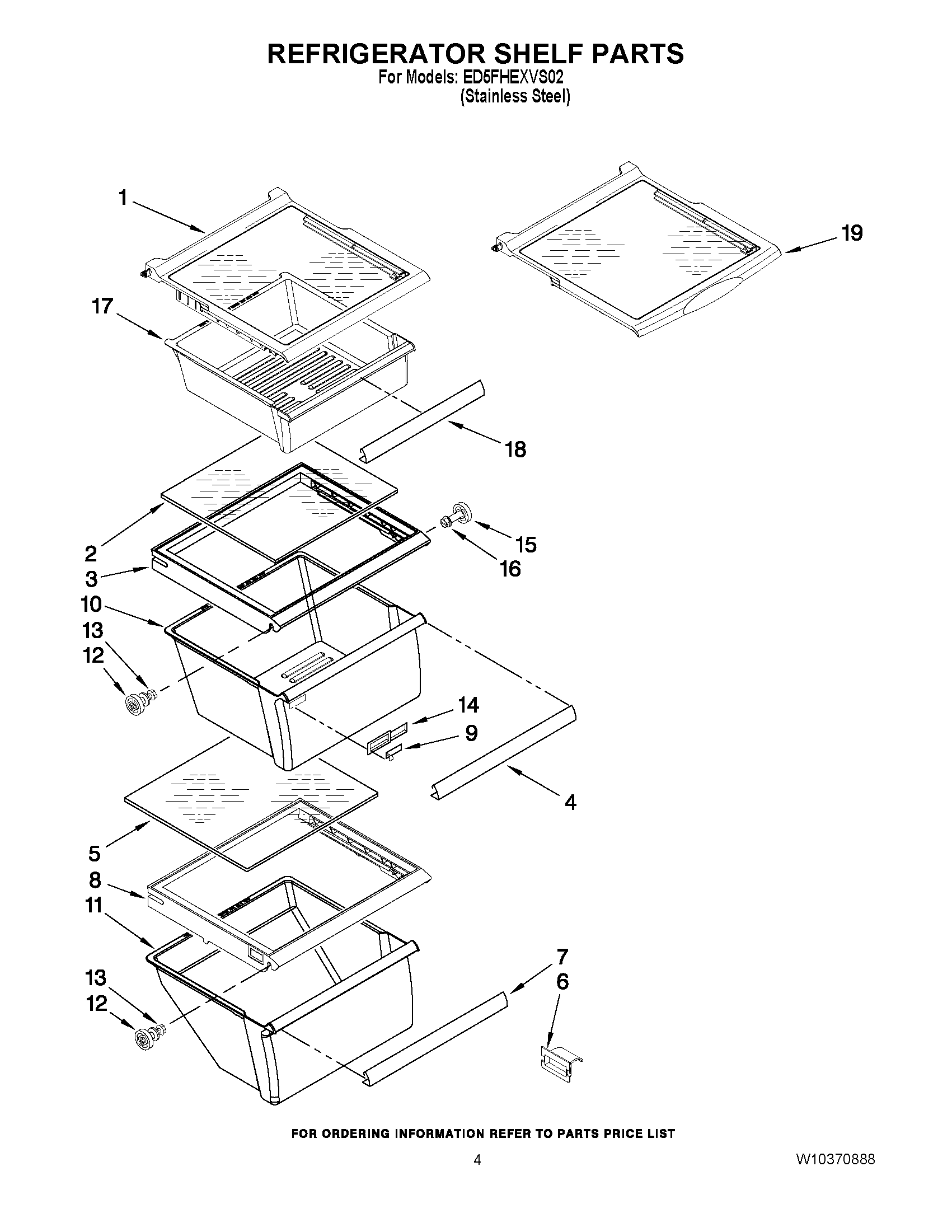 REFRIGERATOR SHELF PARTS
For Models: ED5FHEXVS02
(Stainless Steel)

1
19
17
18
2
15
16
3
10
13
12
14
9
4
5
8
11
7
6
13
12

FOR ORDERING INFORMATION REFER TO PARTS PRICE LIST

4

W10370888