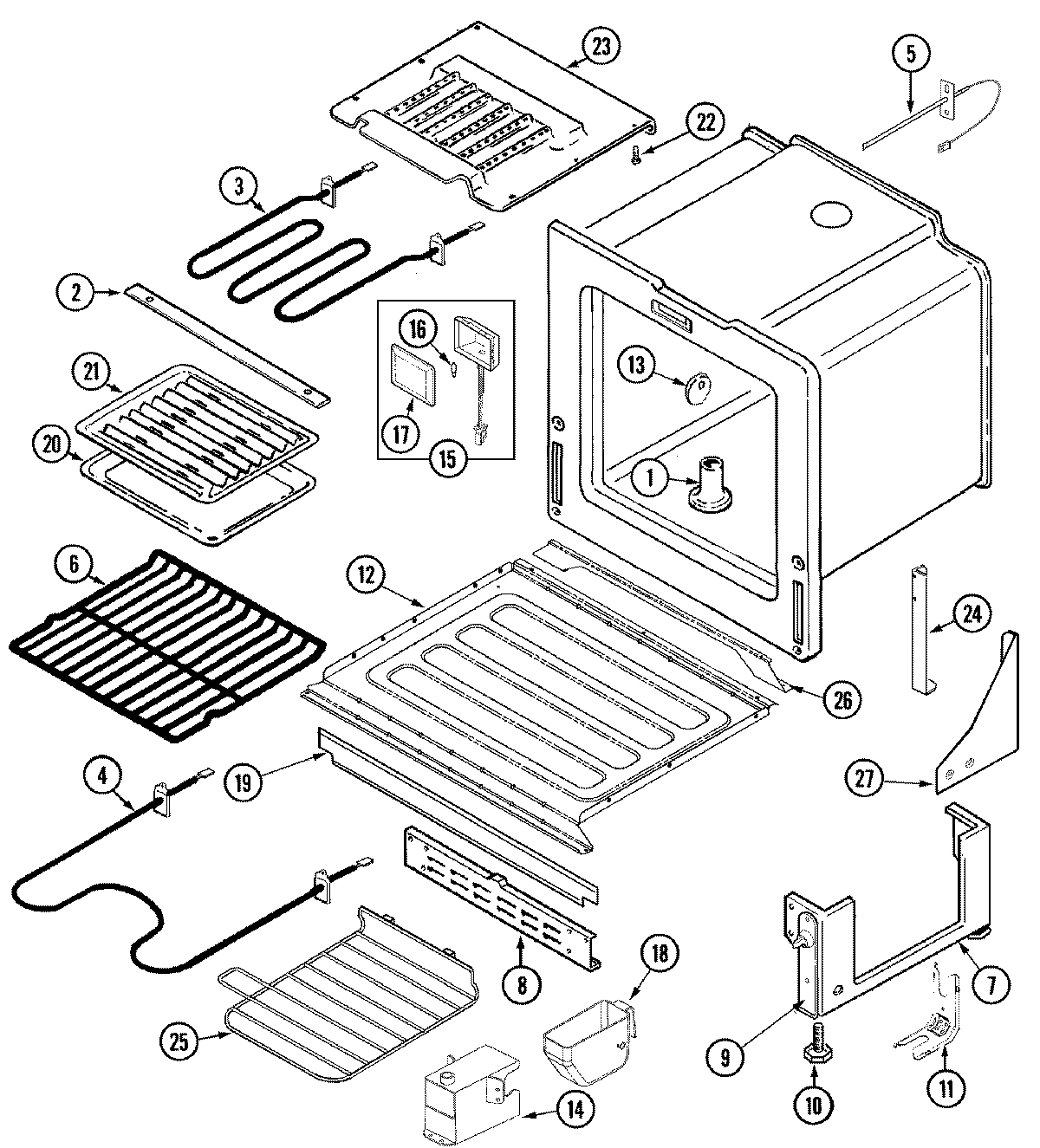 23
5
22
3
2
16
13
21
17
15
20
1
6
12
24
26
4
19
27
8
18
7
25
9
14
10
11