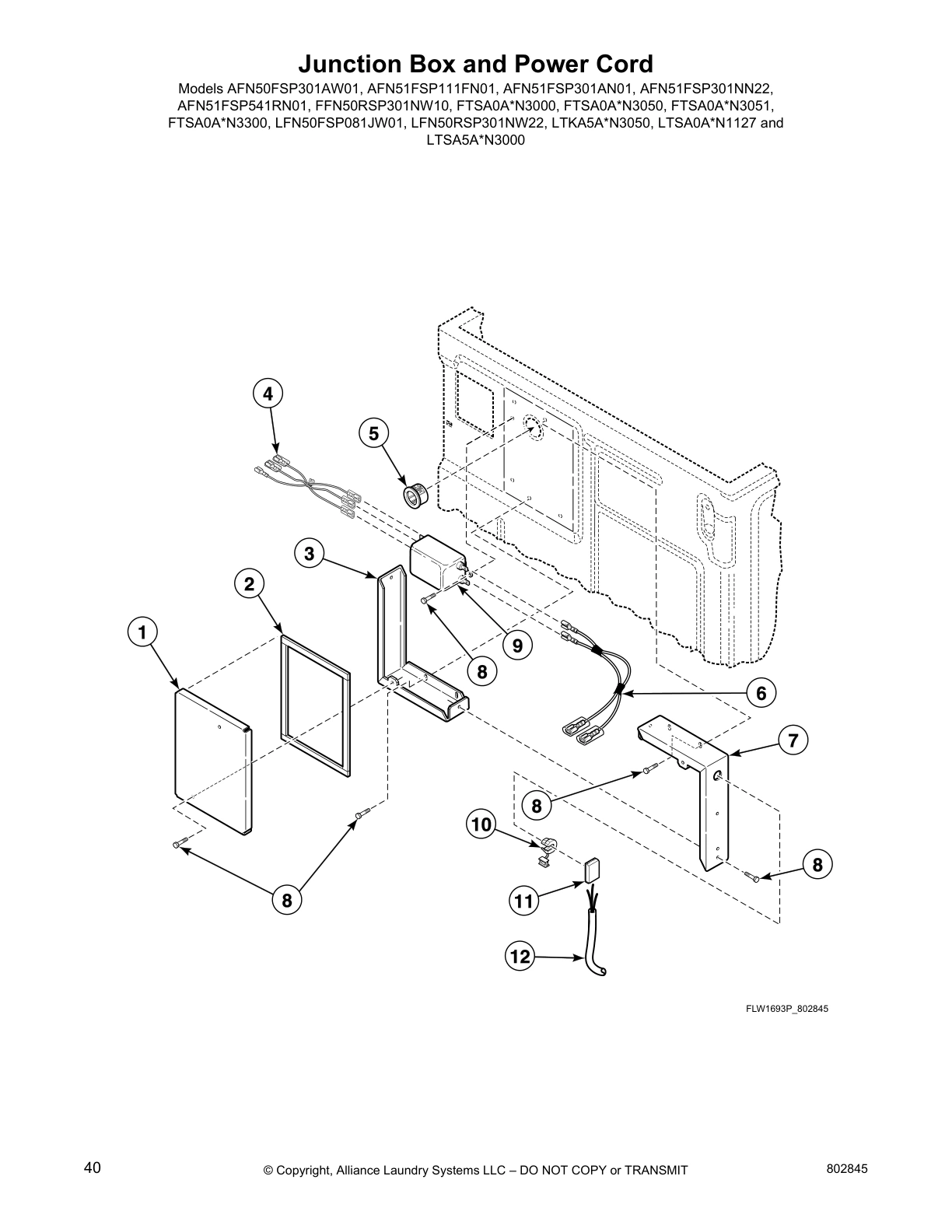 Junction Box and Power Cord

Models AFN50FSP301AW01, AFN51FSP111FN01, AFN51FSP301AN01, AFN51FSP301NN22, AFN51FSP541RN01, FFN50RSP301NW10, FTSA0A*N3000, FTSA0A*N3050, FTSA0A*N3051, FTSA0A*N3300, LFN50FSP081JW01, LFN50RSP301NW22, LTKA5A*N3050, LTSA0A*N1127 and LTSA5A*N3000

4
5
3
2
1
9
8
6
7
8
10
8
8
11
12

FLW1693P_802845

40

© Copyright, Alliance Laundry Systems LLC – DO NOT COPY or TRANSMIT

802845