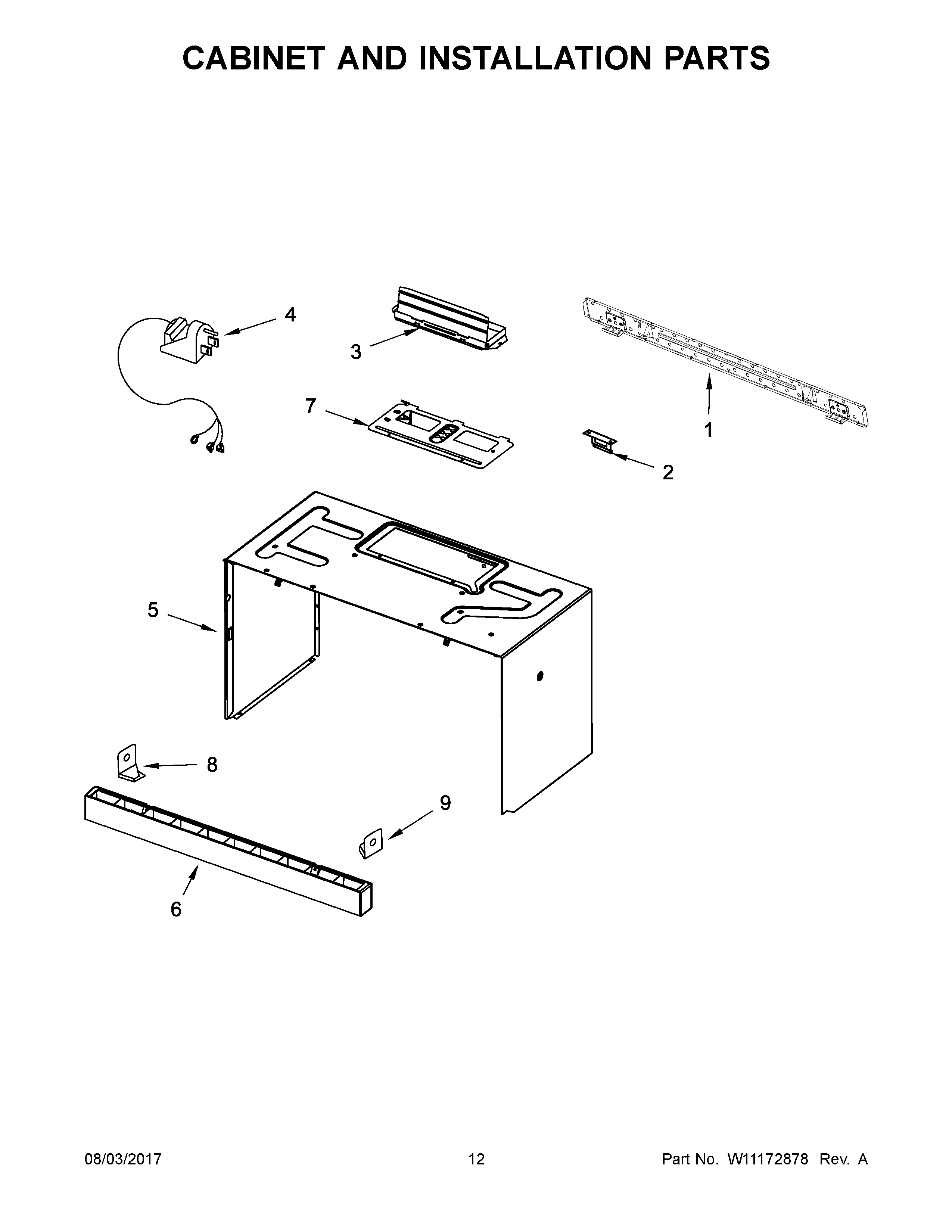 CABINET AND INSTALLATION PARTS

4
3
7
1
2
5
8
9
6

08/03/2017
12
Part No. W11172878 Rev. A