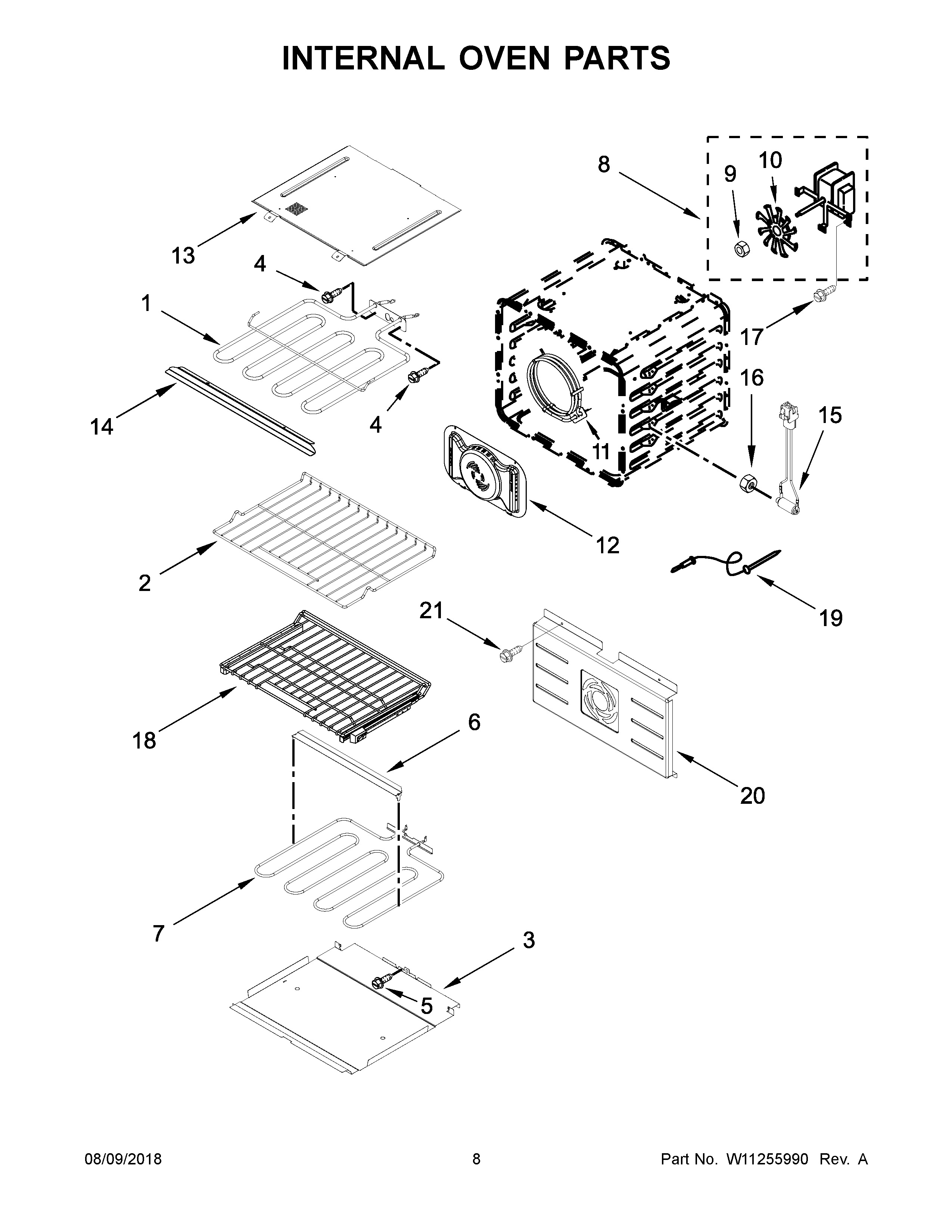 INTERNAL OVEN PARTS

8
9
10
13
4
1
17
16
15
14
4
11
12
2
19
21
18
6
20
7
3
5

08/09/2018
8
Part No. W11255990 Rev. A