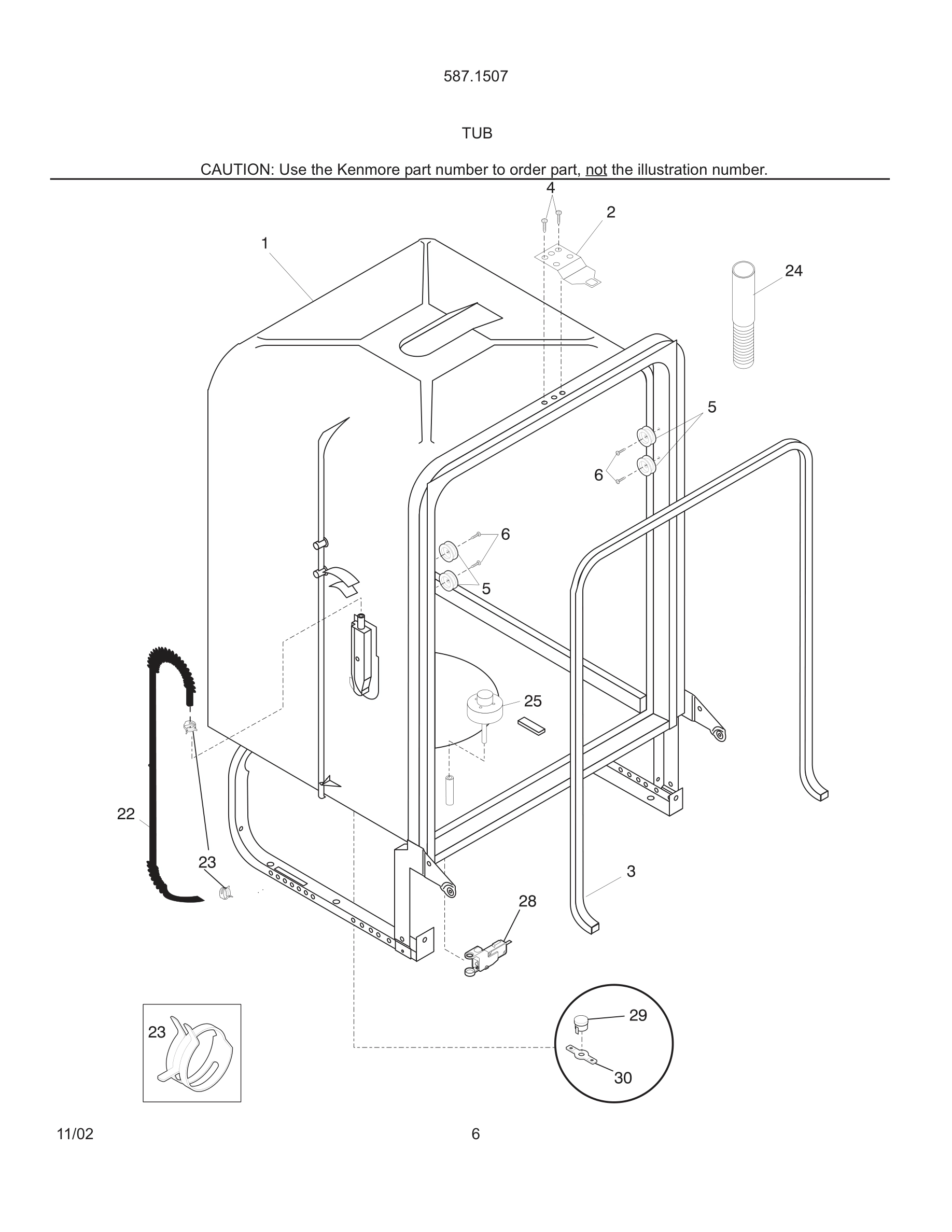 587.1507

TUB

CAUTION: Use the Kenmore part number to order part, not the illustration number.

4
2
1
24
5
6
6
5
25
22
23
3
28
23
29
30

11/02

6