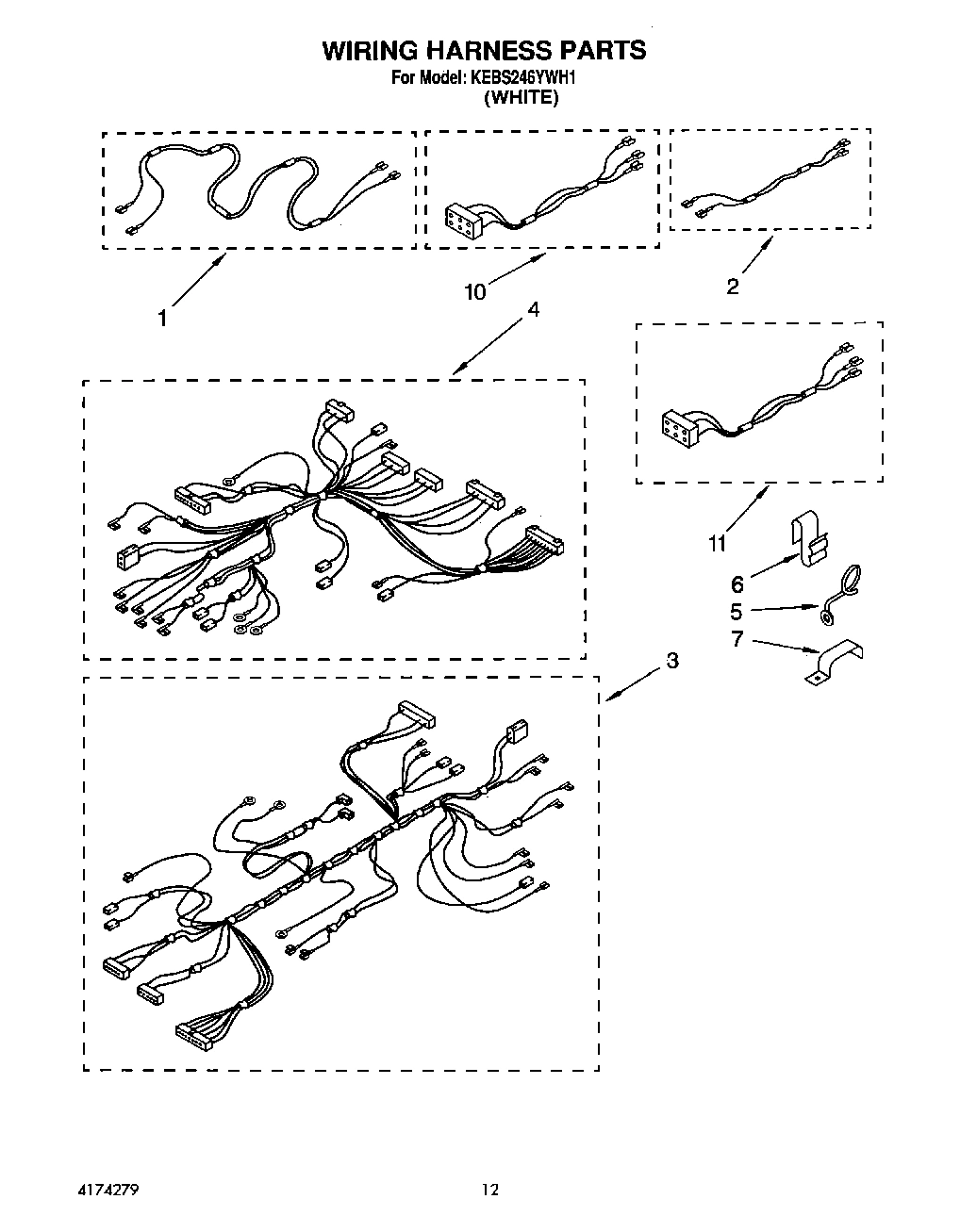 WIRING HARNESS PARTS
For Model: KEBS246YWH1
(WHITE)

1

10

2

4

11

6

5

7

3

4174279

12