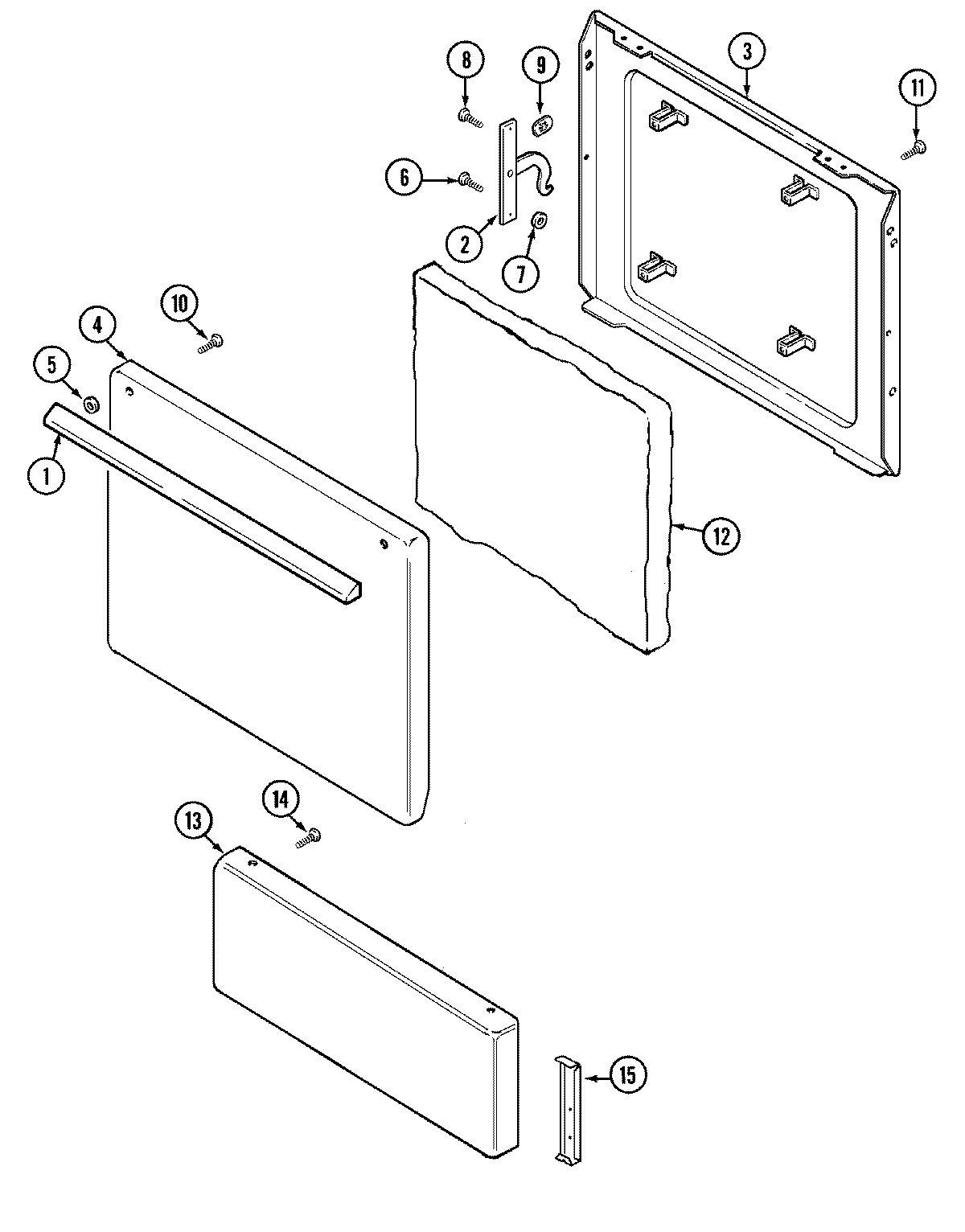 8
9
3
11
6
2
7
10
4
5
1
12
14
13
15