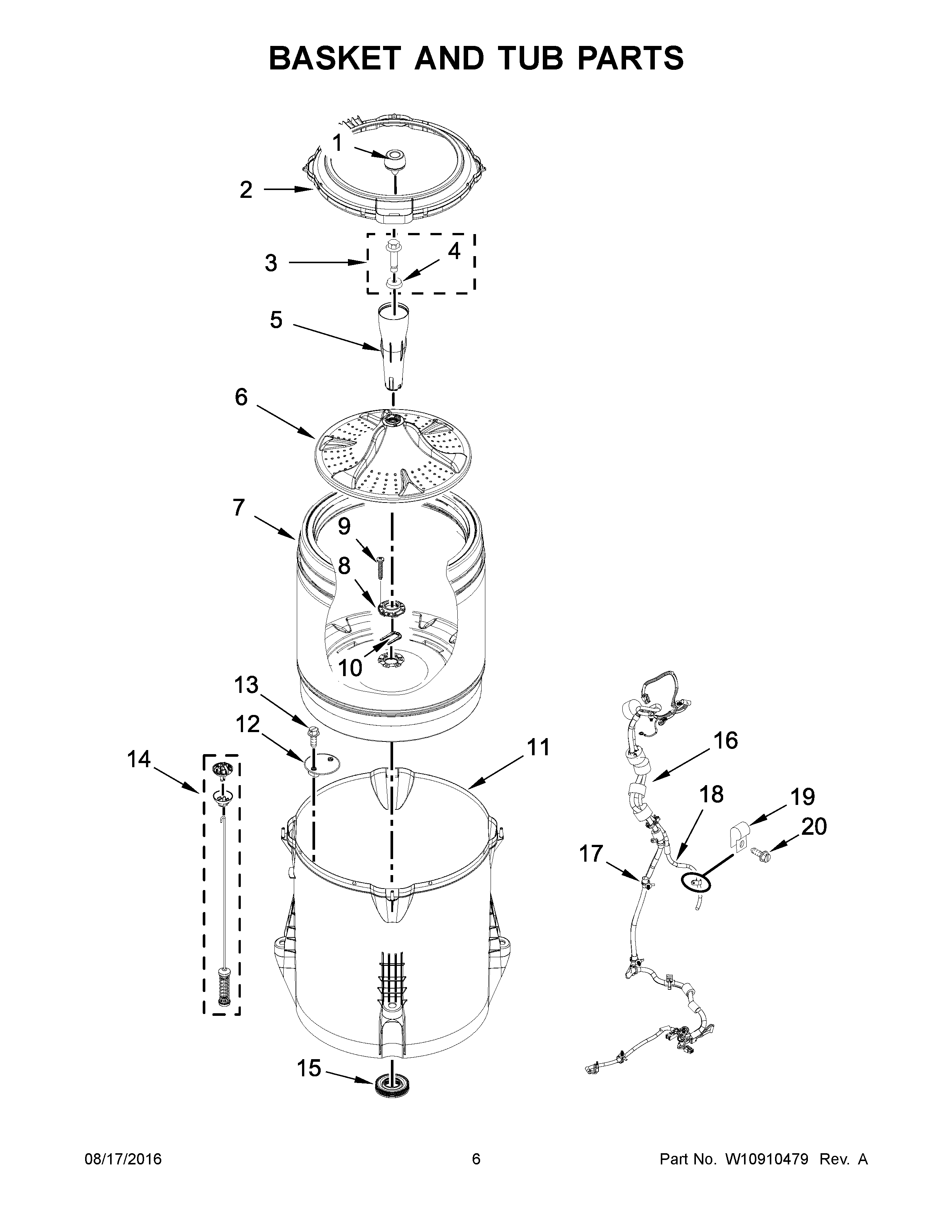 BASKET AND TUB PARTS

1
2
3
4
5
6
7
9
8
10
13
12
14
11
16
18
19
20
17
15

08/17/2016

6

Part No. W10910479 Rev. A