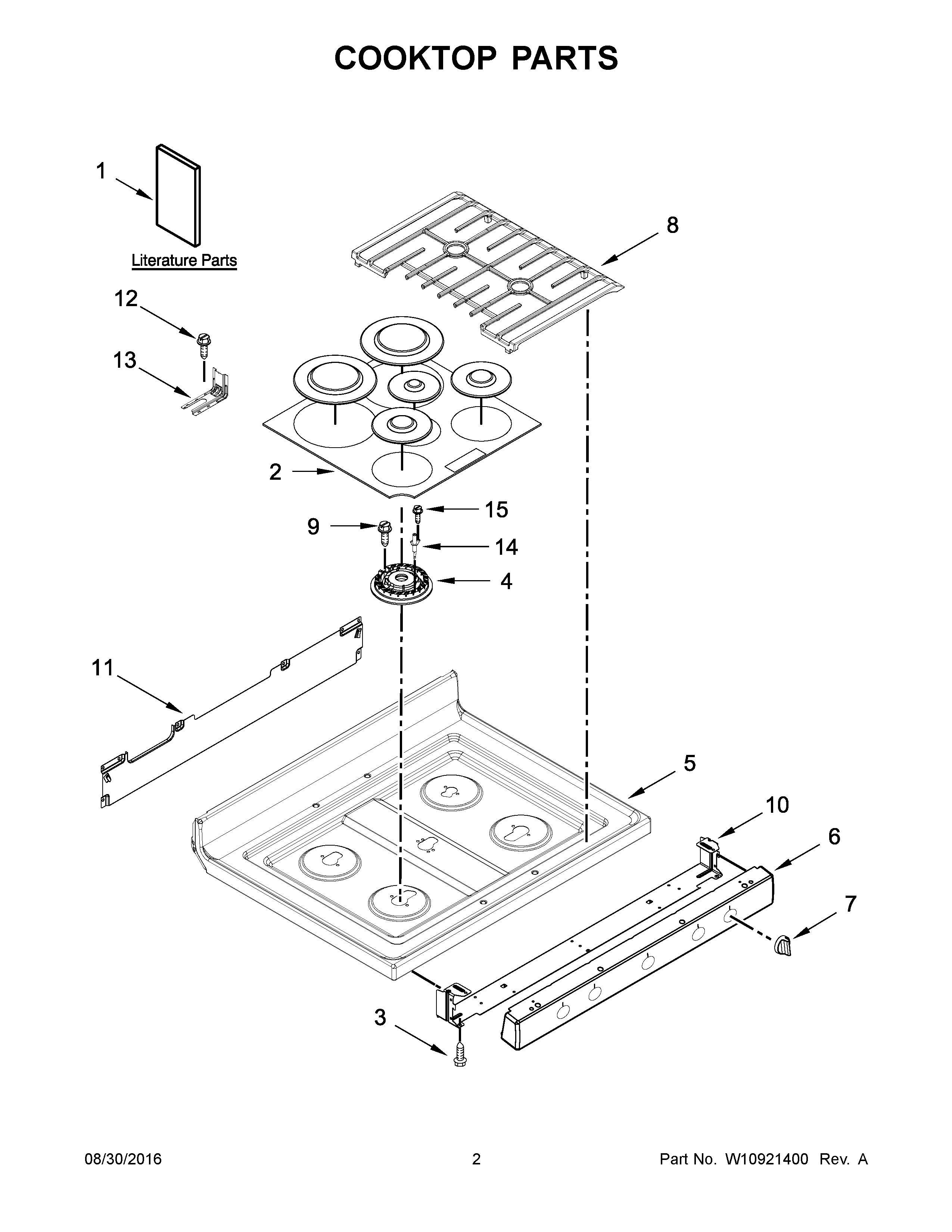 COOKTOP PARTS

1

Literature Parts

8

12

13

2

15

9

14

4

11

5

10

6

7

3

08/30/2016

2

Part No. W10921400 Rev. A