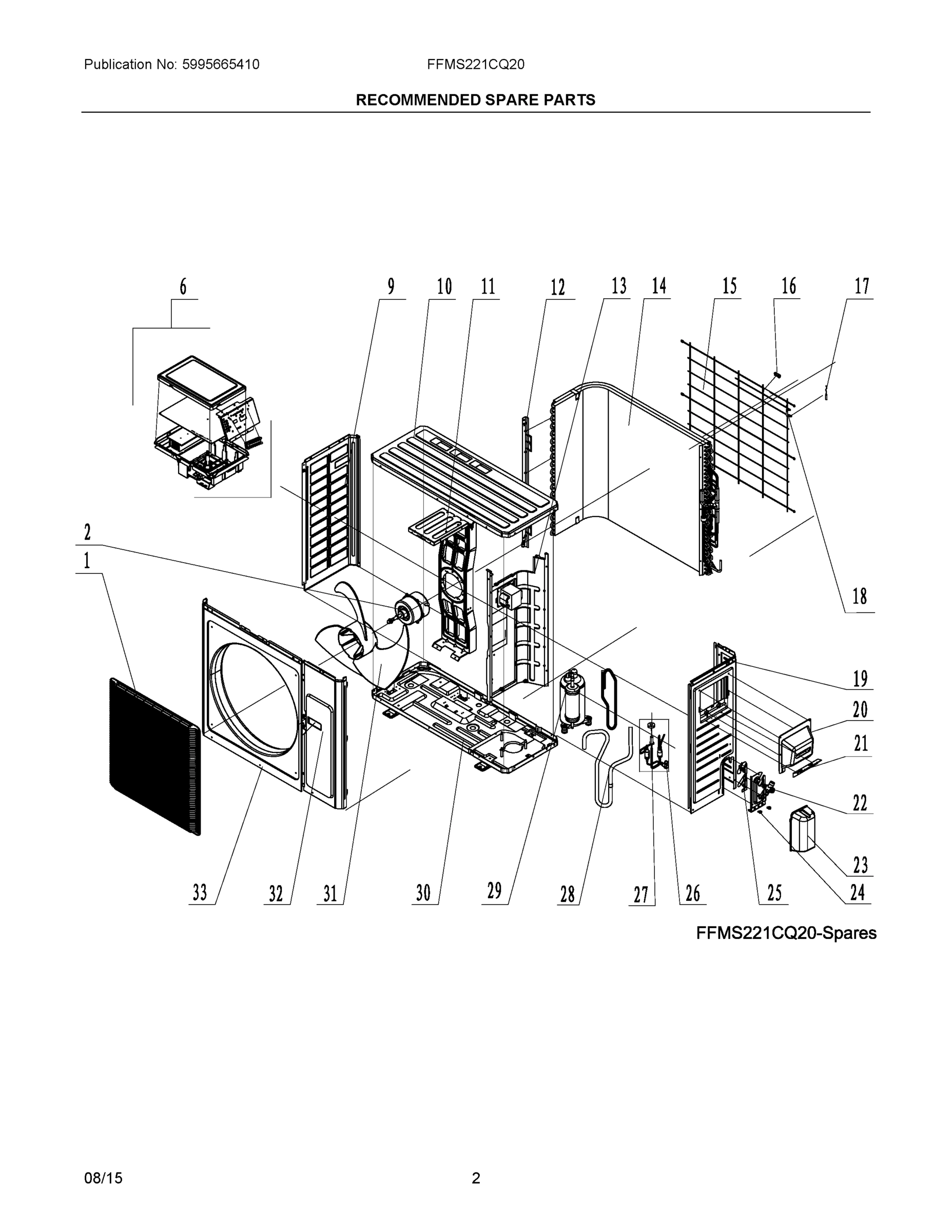 Publication No: 5995665410

FFMS221CQ20

RECOMMENDED SPARE PARTS

6
9
10
11
12
13
14
15
16
17
2
1
18
19
20
21
22
23
33
32
31
30
29
28
27
26
25
24

FFMS221CQ20-Spares

08/15

2