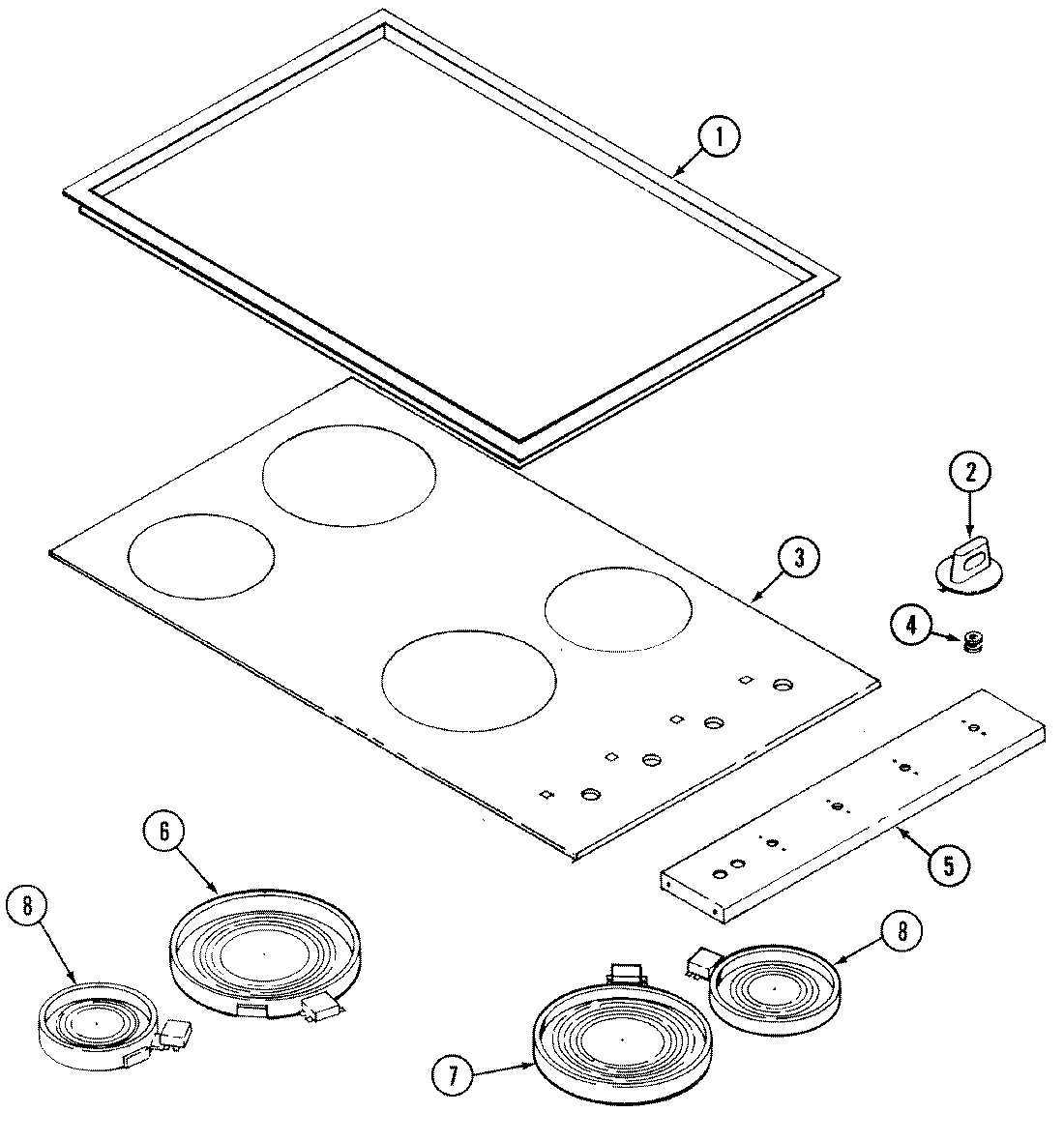 1

2

3

4

5

6

8

8

7