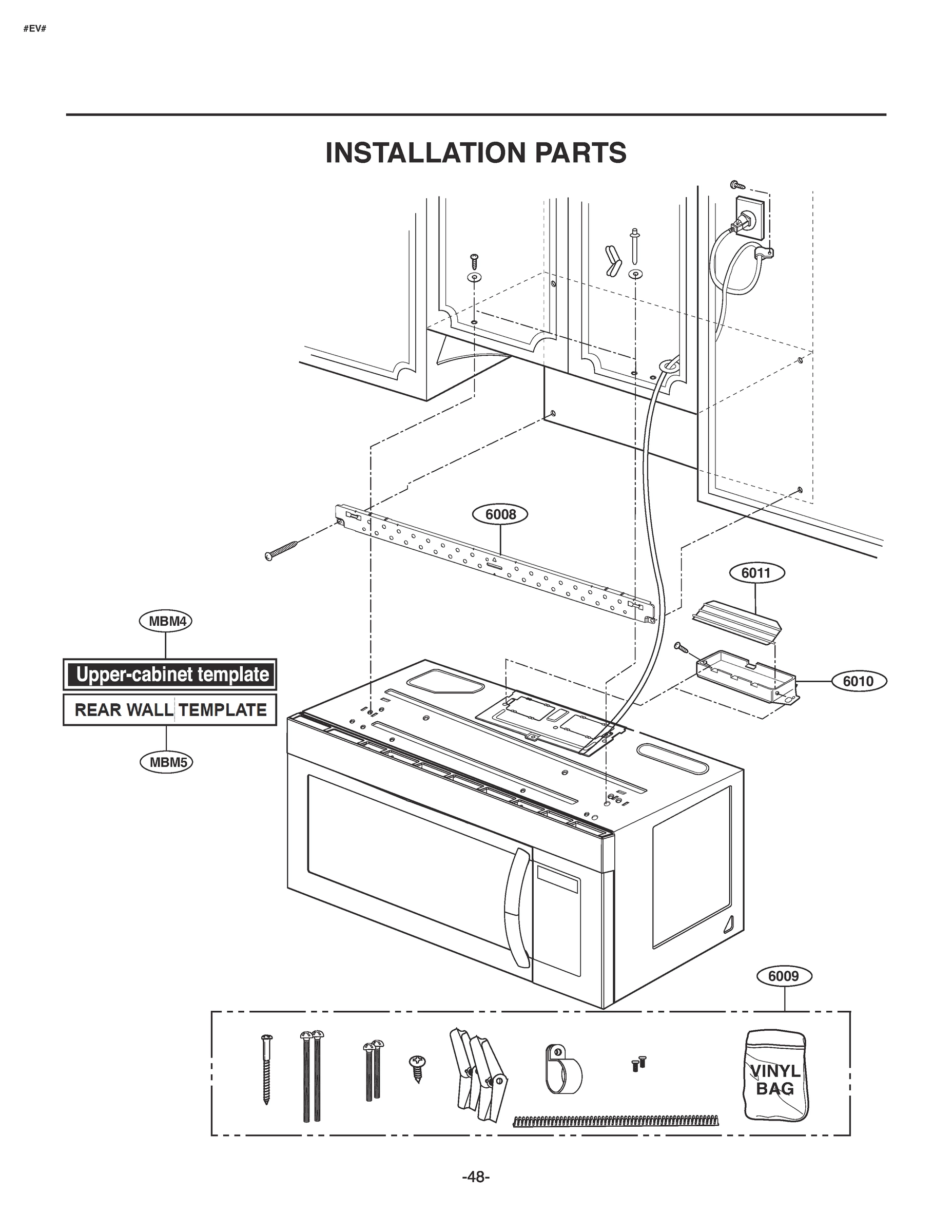 #EV#

INSTALLATION PARTS

6008

6011

MBM4

Upper-cabinet template

REAR WALL TEMPLATE

MBM5

6010

6009

VINYL BAG

-48-