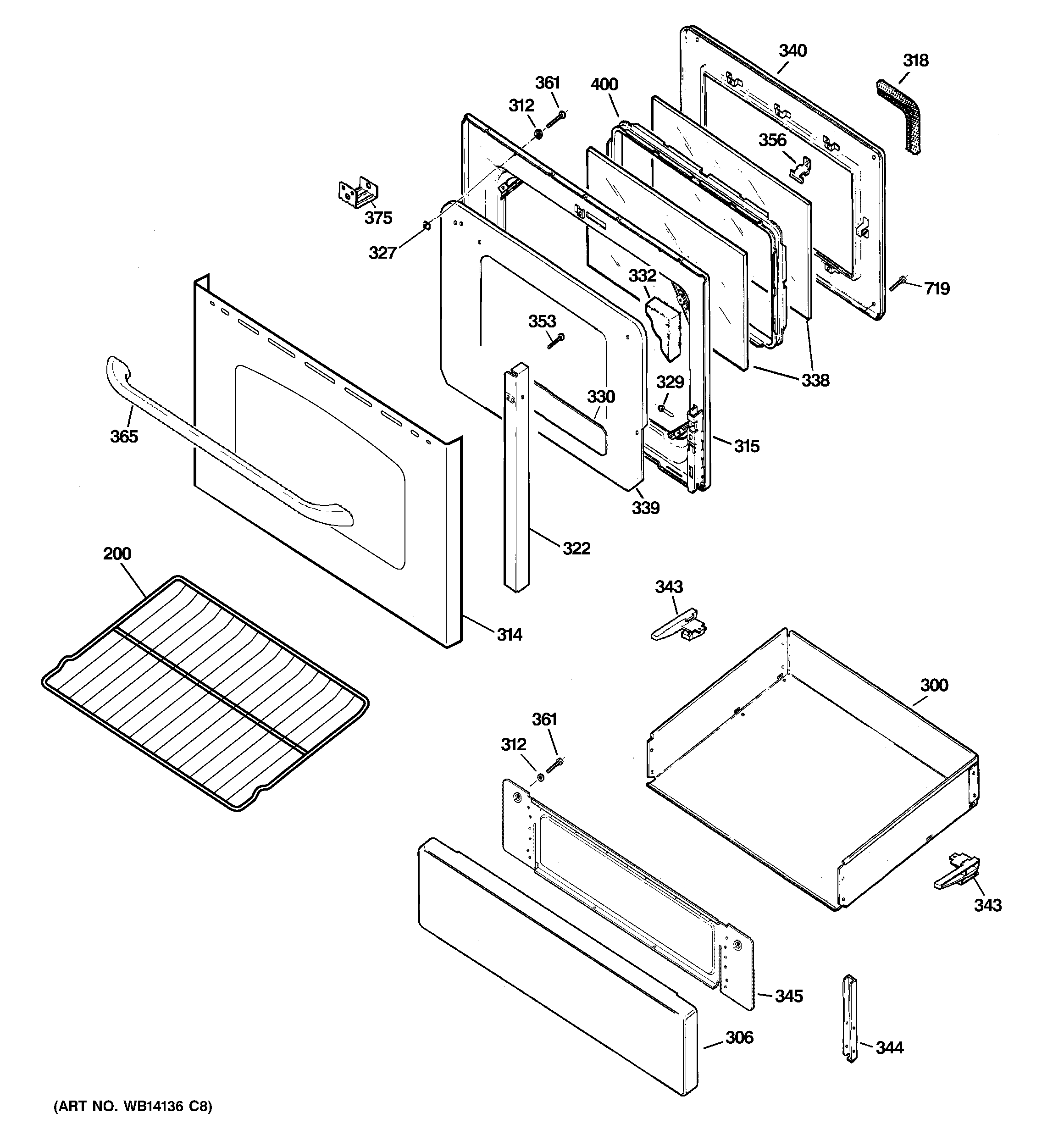 340
318
361
400
312
356
375
327
332
719
353
338
329
330
365
315
339
322
200
343
314
300
361
312
343
345
306
344
(ART NO. WB14136 C8)