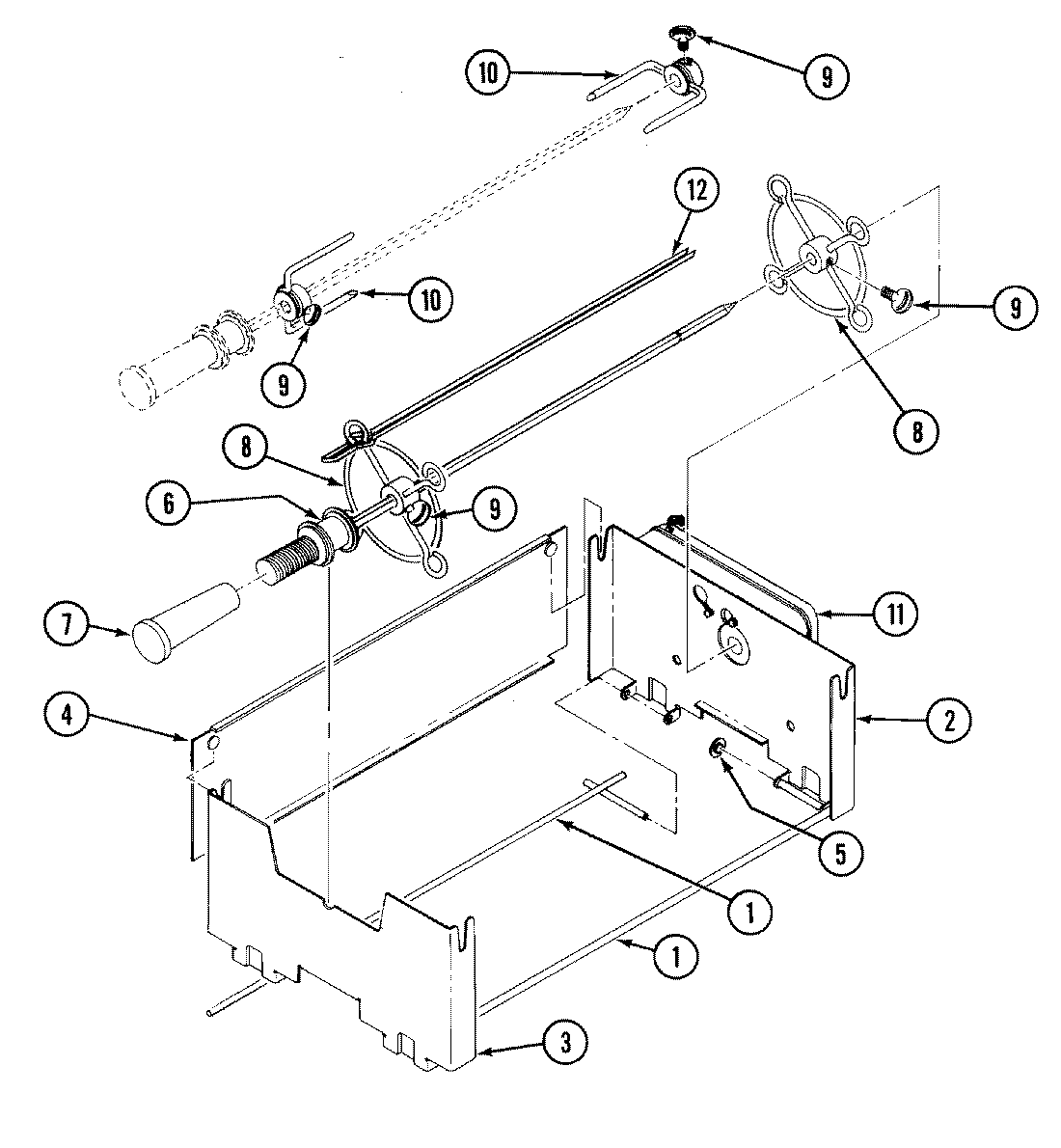 10
9
12
10
9
9
8
8
6
9
7
11
4
2
5
1
1
3