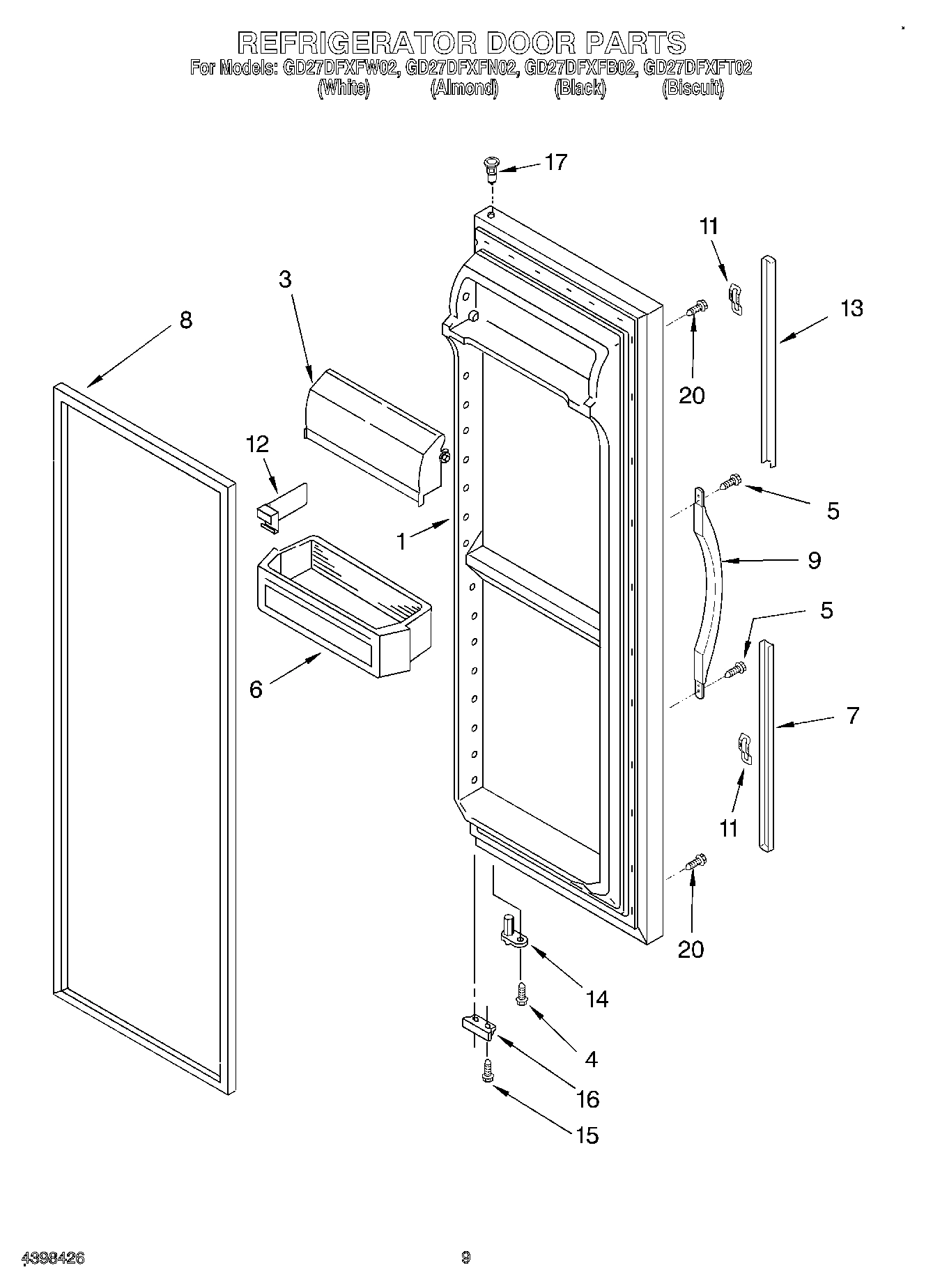 REFRIGERATOR DOOR PARTS
For Models: GD27DFXFW02, GD27DFXFN02, GD27DFXFB02, GD27DFXFT02
(White) (Almond) (Black) (Biscuit)

17
11
3
13
8
20
12
5
1
9
5
6
7
11
20
14
4
16
15

4398426
9