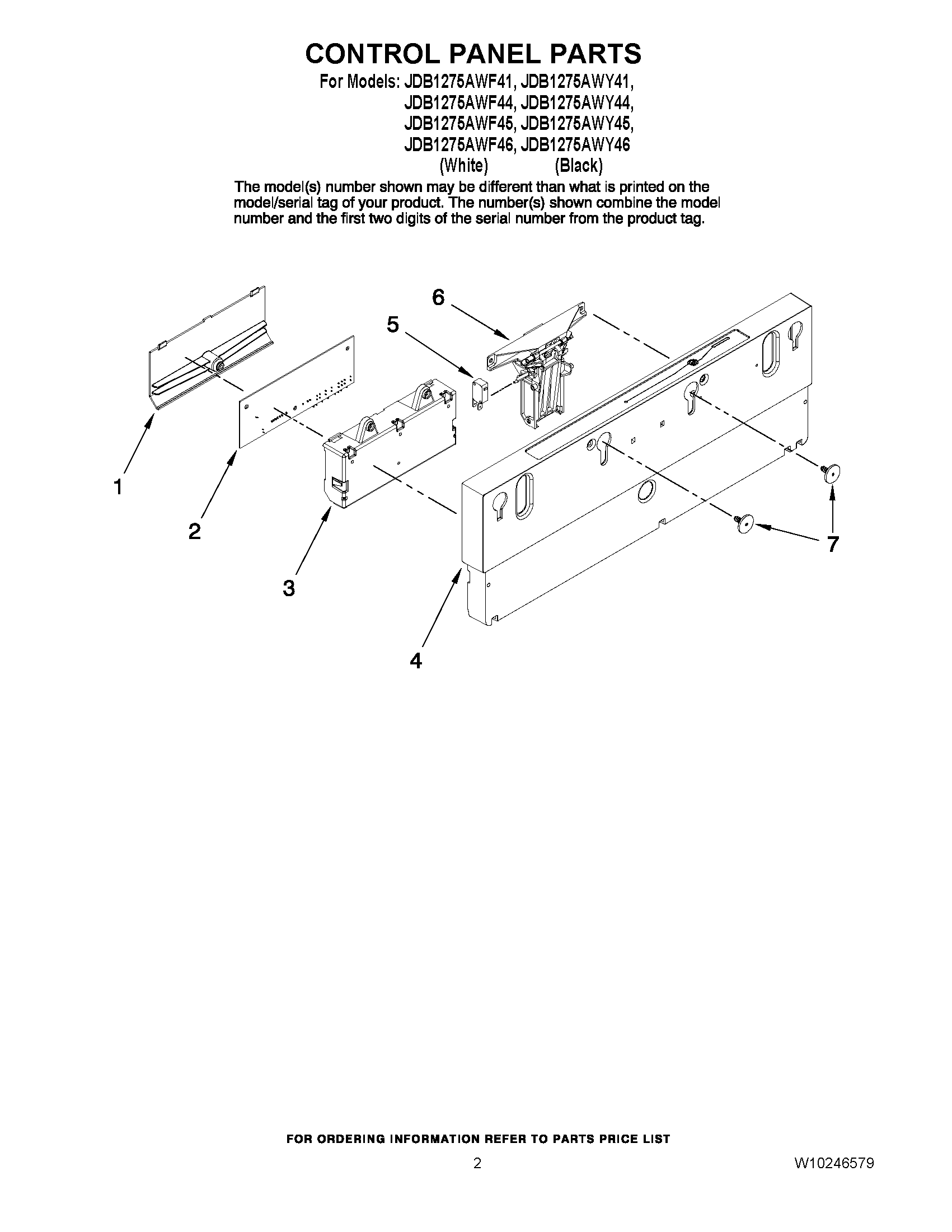 CONTROL PANEL PARTS

For Models: JDB1275AWF41, JDB1275AWY41,
JDB1275AWF44, JDB1275AWY44,
JDB1275AWF45, JDB1275AWY45,
JDB1275AWF46, JDB1275AWY46
(White) (Black)

The model(s) number shown may be different than what is printed on the model/serial tag of your product. The number(s) shown combine the model number and the first two digits of the serial number from the product tag.

6
5
1
2
3
4
7

FOR ORDERING INFORMATION REFER TO PARTS PRICE LIST

2

W10246579