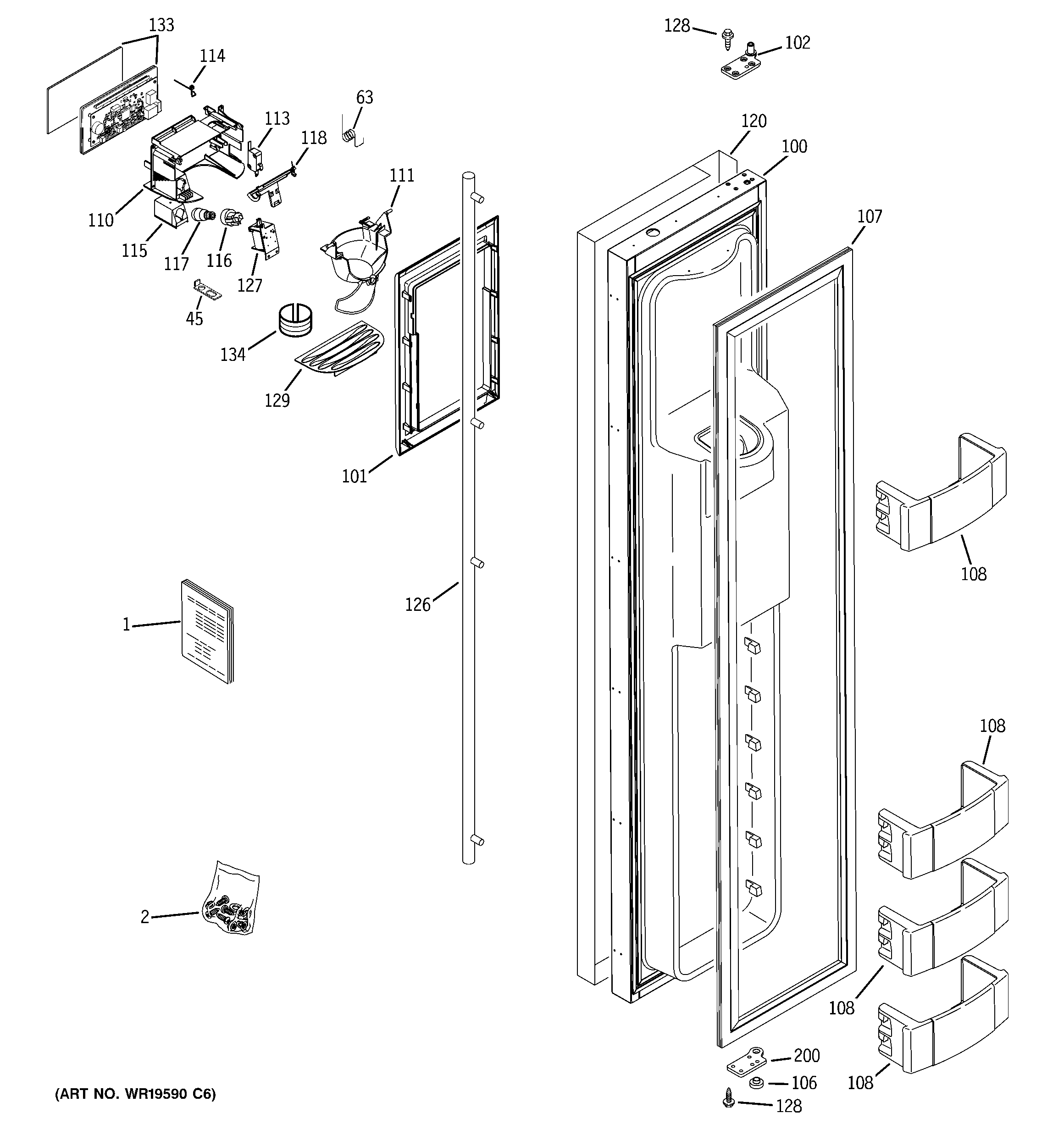 133
114
128
102
63
113
118
120
100
111
110
115
117
116
127
107
45
134
129
101
108
126
1
108
2
108
200
106
108
128
(ART NO. WR19590 C6)