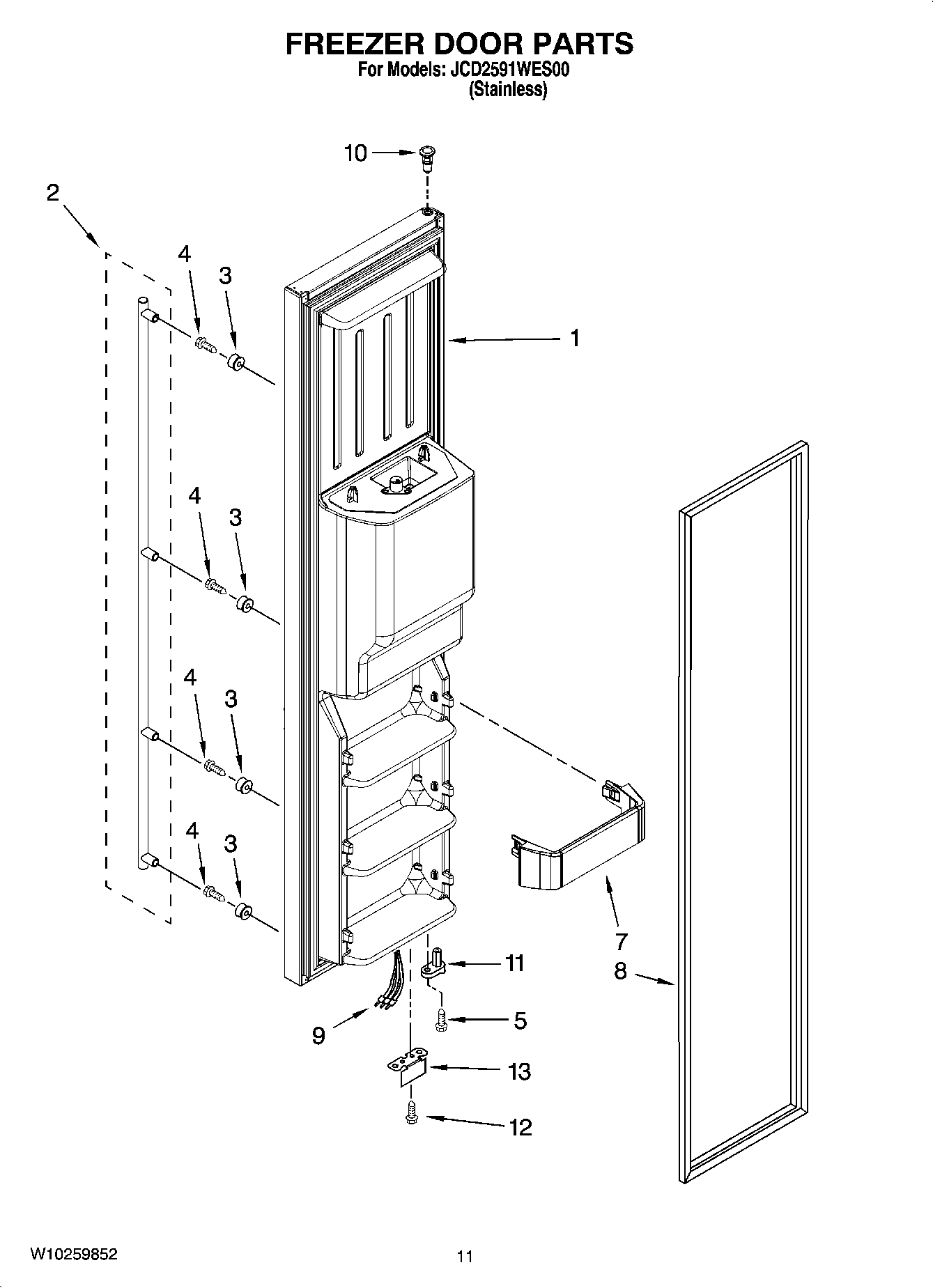 FREEZER DOOR PARTS
For Models: JCD2591WES00
(Stainless)

10
2
4
3
1
4
3
4
3
4
3
7
8
11
9
5
13
12

W10259852

11