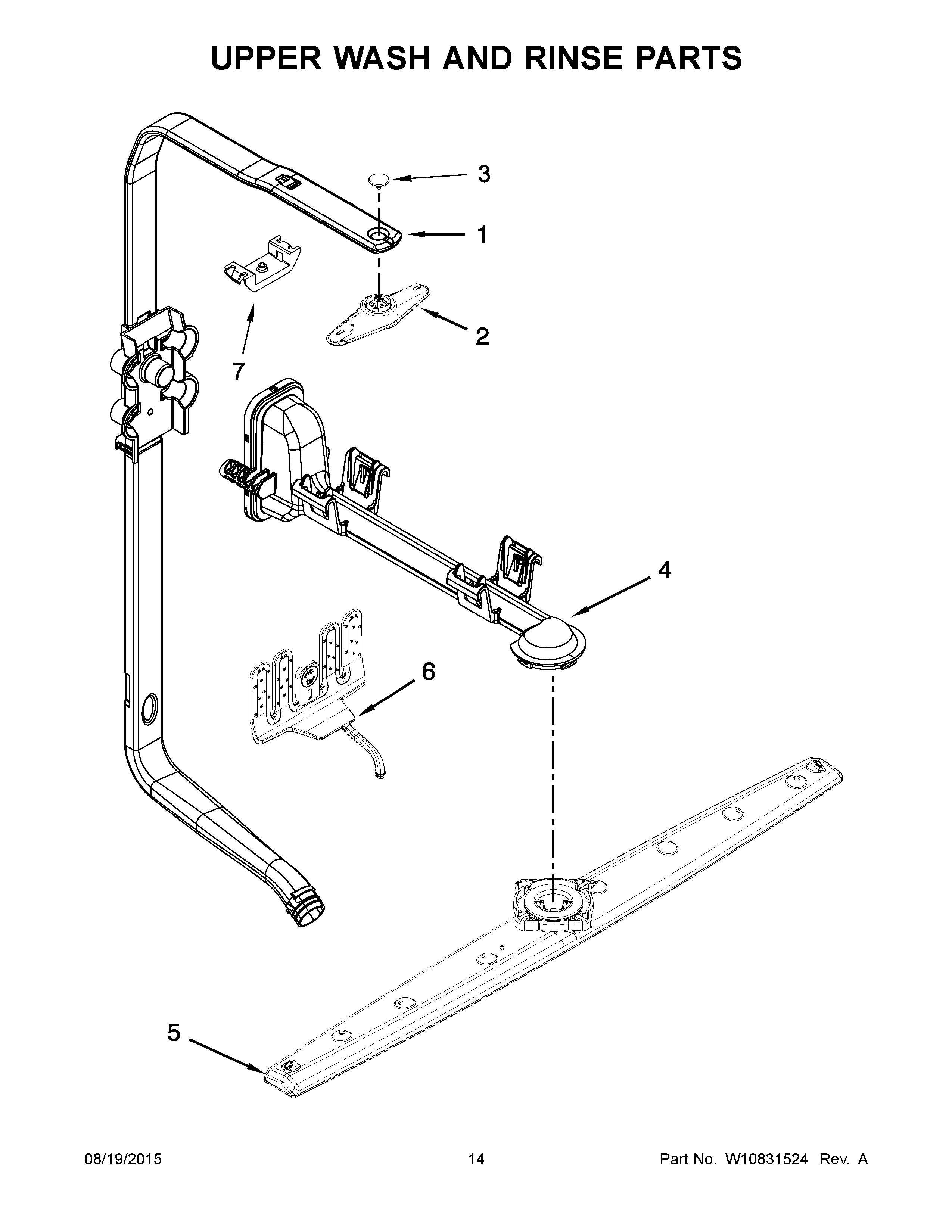 UPPER WASH AND RINSE PARTS

3

1

2

7

4

6

5

08/19/2015

14

Part No. W10831524 Rev. A